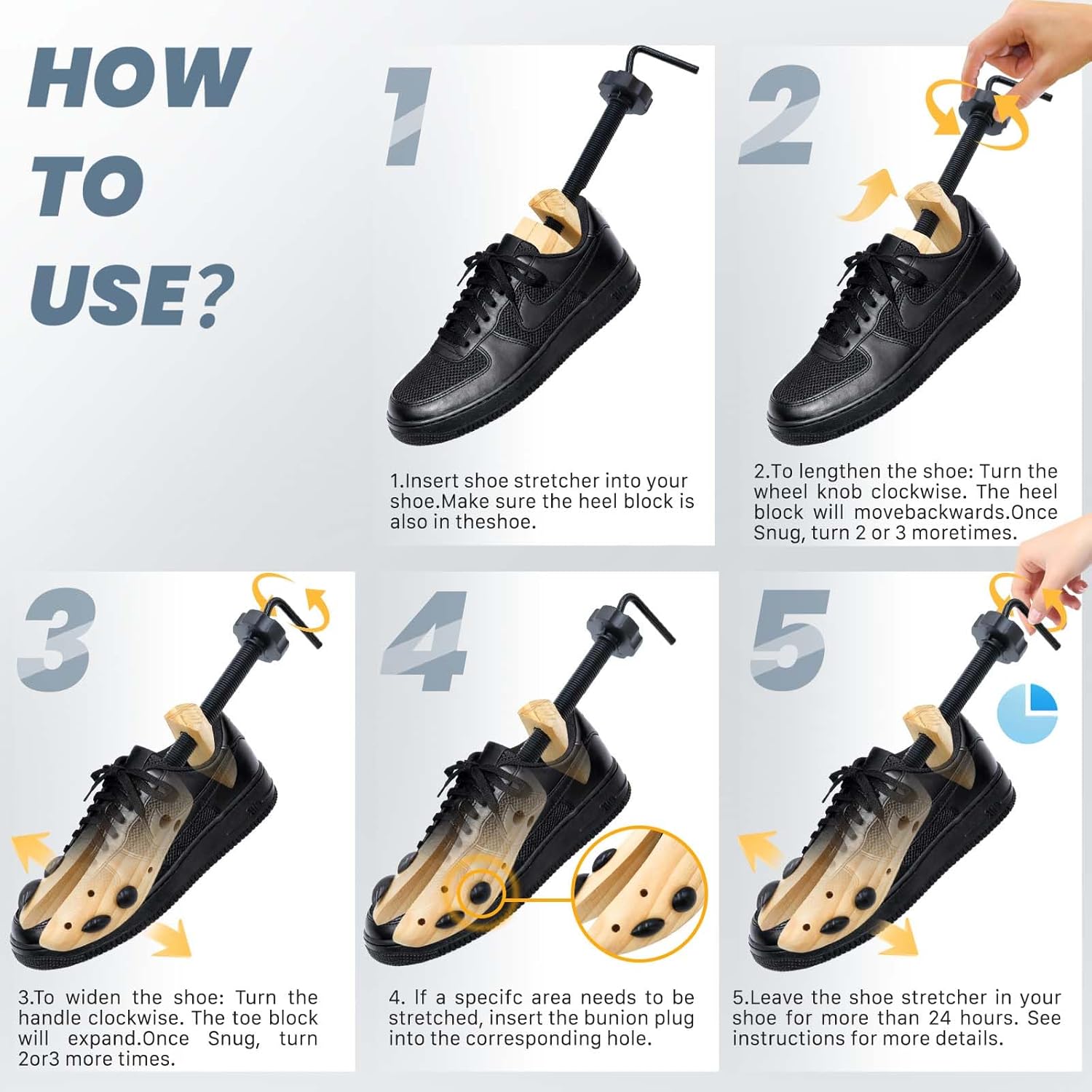 HOW TO USE?

1

1.Insert shoe stretcher into your shoe.Make sure the heel block is also in theshoe.

2

2.To lengthen the shoe: Turn the wheel knob clockwise. The heel block will movebackwards.Once Snug, turn 2 or 3 moretimes.

3

3.To widen the shoe: Turn the handle clockwise. The toe block will expand.Once Snug, turn 2or3 more times.

4

4. If a specifc area needs to be stretched, insert the bunion plug into the corresponding hole.

5

5.Leave the shoe stretcher in your shoe for more than 24 hours. See instructions for more details.