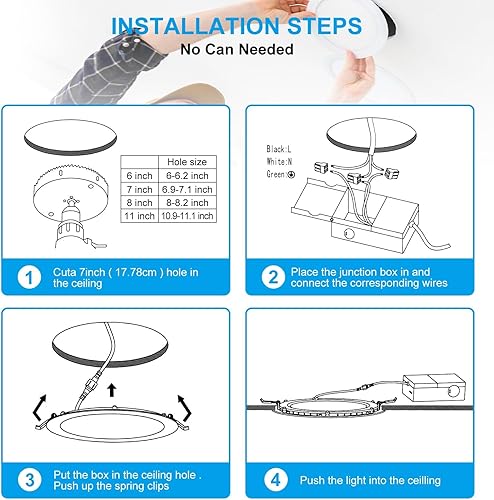 INSTALLATION STEPS
No Can Needed

| | Hole size |
|---|---|
| 6 inch | 6-6.2 inch |
| 7 inch | 6.9-7.1 inch |
| 8 inch | 8-8.2 inch |
| 11 inch | 10.9-11.1 inch |

1 Cuta 7inch ( 17.78cm ) hole in the ceiling

Black:L
White:N
Green:⏚

2 Place the junction box in and connect the corresponding wires

3 Put the box in the ceiling hole . Push up the spring clips

4 Push the light into the ceilling