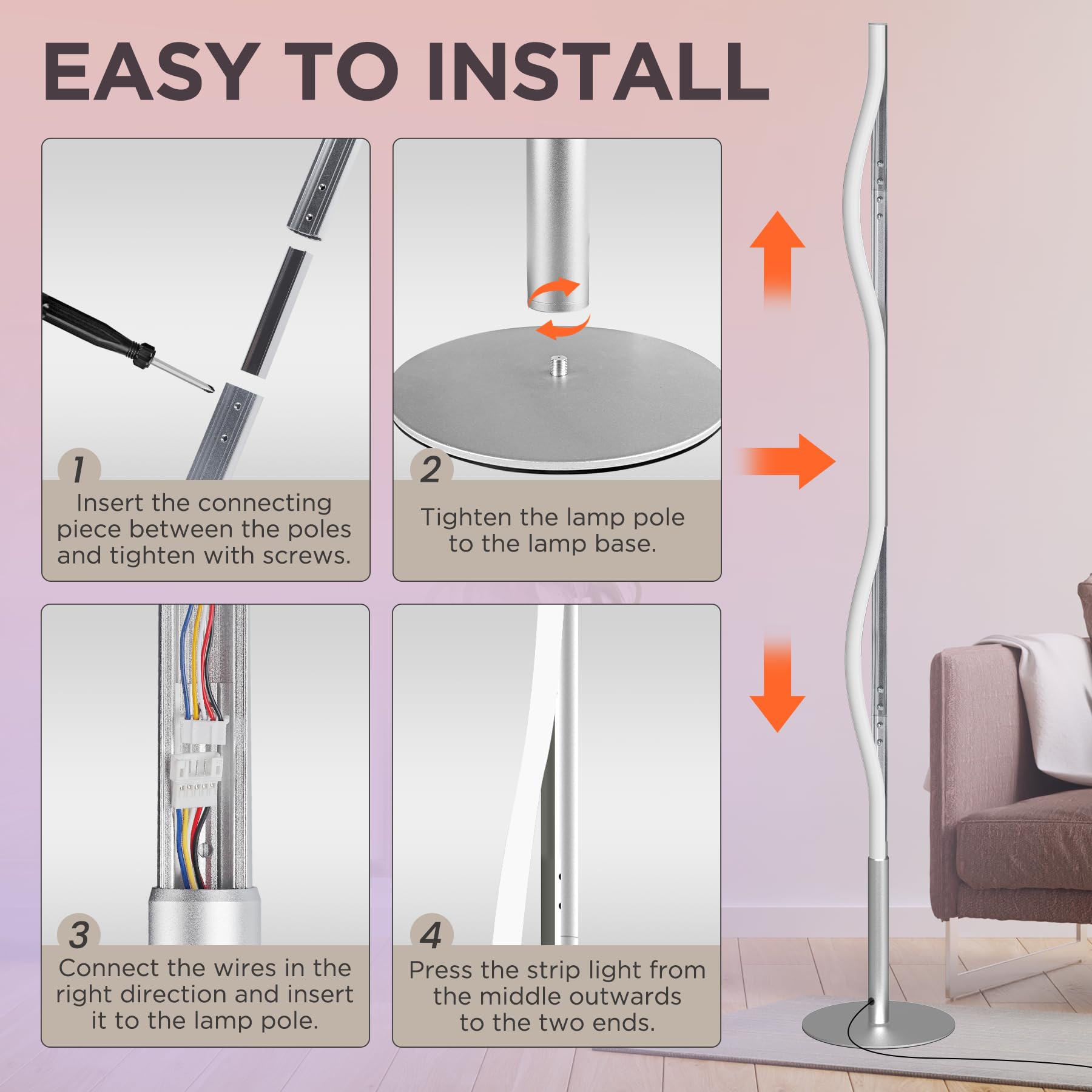 EASY TO INSTALL

1
Insert the connecting piece between the poles and tighten with screws.

2
Tighten the lamp pole to the lamp base.

3
Connect the wires in the right direction and insert it to the lamp pole.

4
Press the strip light from the middle outwards to the two ends.