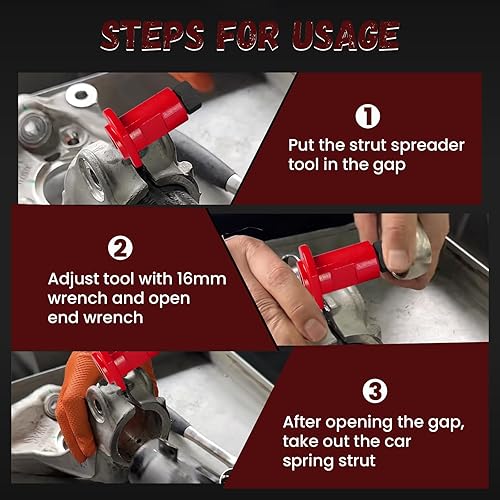 STEPS FOR USAGE

1
Put the strut spreader tool in the gap

2
Adjust tool with 16mm wrench and open end wrench

3
After opening the gap, take out the car spring strut