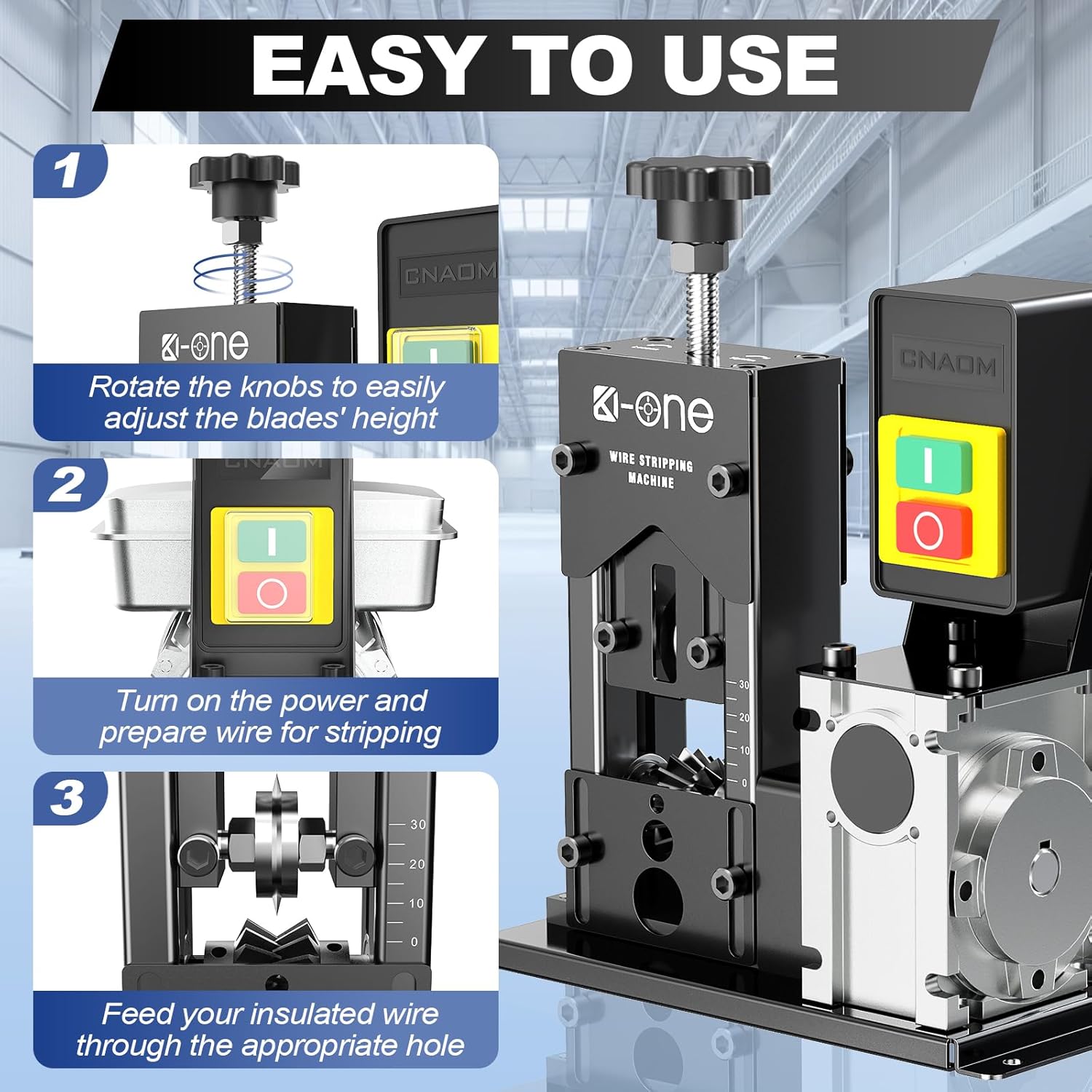 EASY TO USE

1

CNAOM

KI-one

Rotate the knobs to easily adjust the blades' height

2

CNAOM

I

O

Turn on the power and prepare wire for stripping

3

30
20
10
0

Feed your insulated wire through the appropriate hole

KI-one

WIRE STRIPPING MACHINE

30
20
10
0

CNAOM

I

O