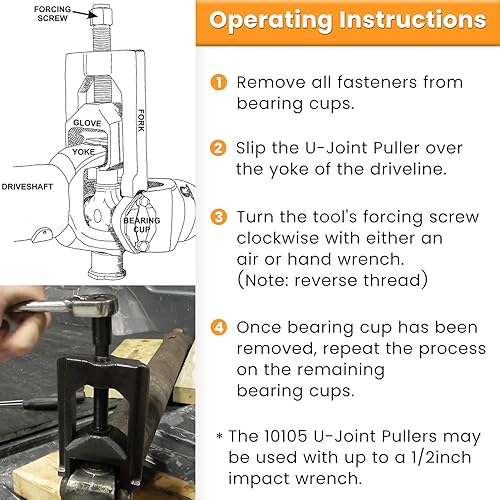 FORCING SCREW

GLOVE

FORK

YOKE

DRIVESHAFT

BEARING CUP

Operating Instructions

1 Remove all fasteners from bearing cups.

2 Slip the U-Joint Puller over the yoke of the driveline.

3 Turn the tool's forcing screw clockwise with either an air or hand wrench. (Note: reverse thread)

4 Once bearing cup has been removed, repeat the process on the remaining bearing cups.

* The 10105 U-Joint Pullers may be used with up to a 1/2inch impact wrench.