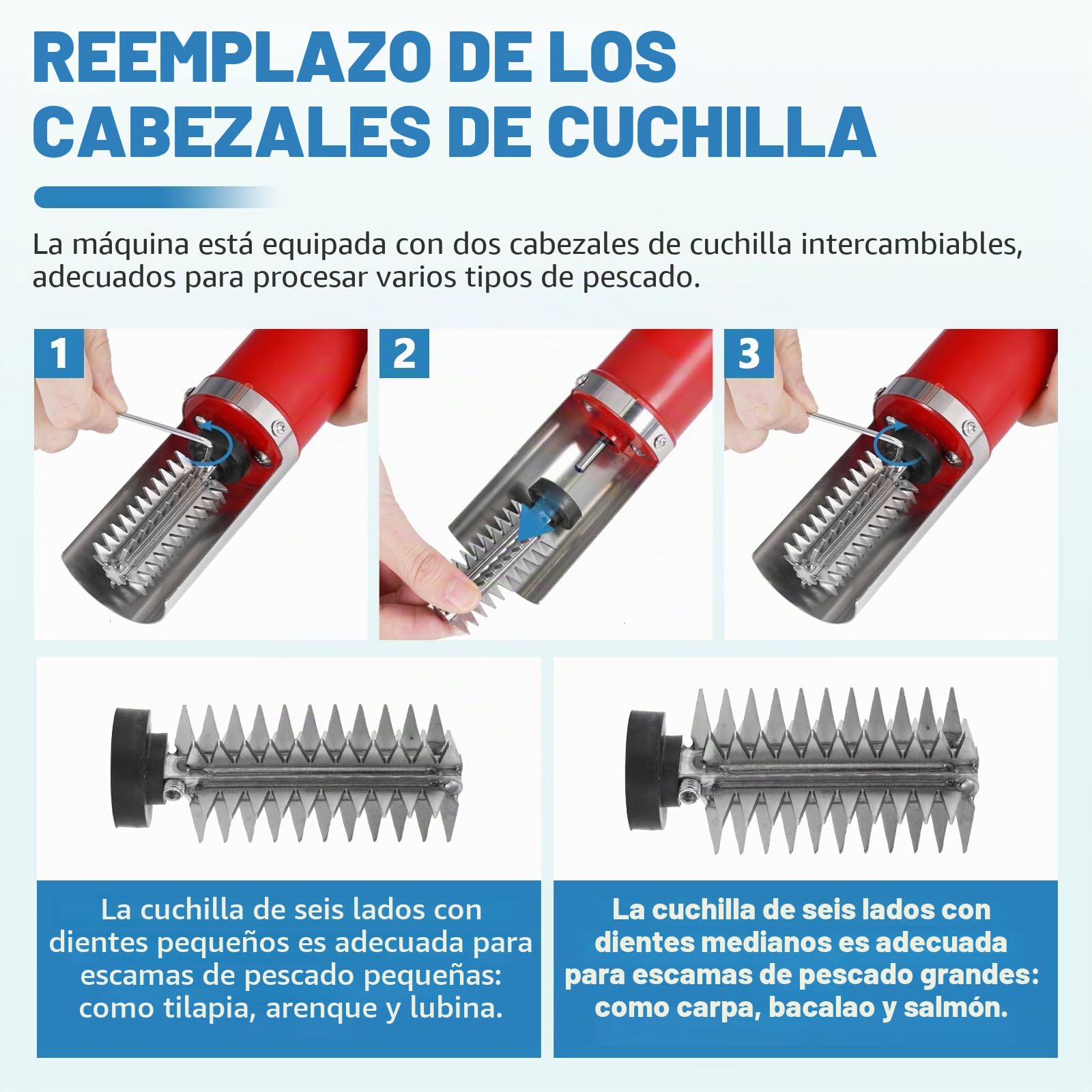 REEMPLAZO DE LOS CABEZALES DE CUCHILLA

La máquina está equipada con dos cabezales de cuchilla intercambiables, adecuados para procesar varios tipos de pescado.

1

2

3

La cuchilla de seis lados con dientes pequeños es adecuada para escamas de pescado pequeñas: como tilapia, arenque y lubina.

La cuchilla de seis lados con dientes medianos es adecuada para escamas de pescado grandes: como carpa, bacalao y salmón.