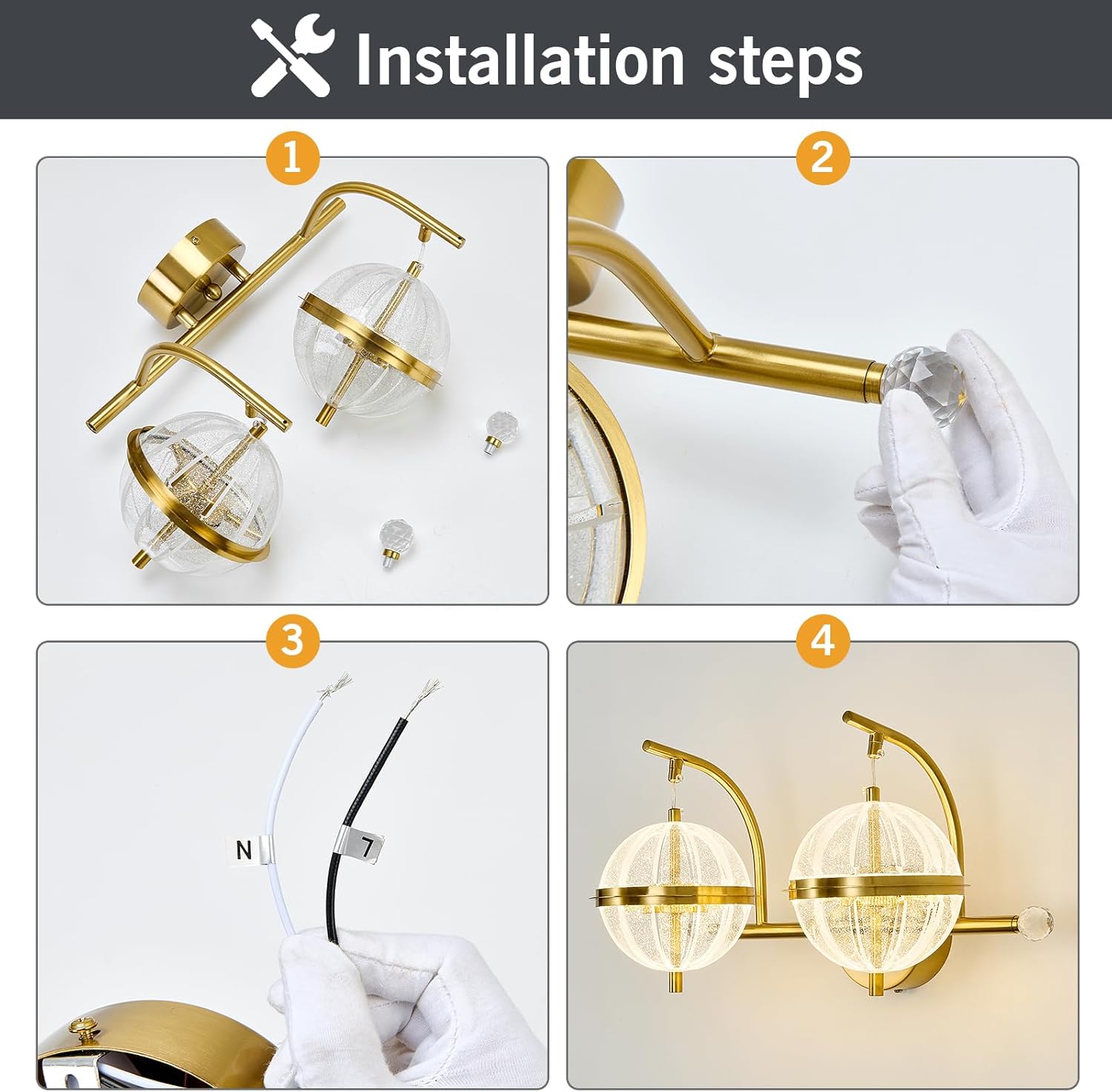 Installation steps

1

2

3

N

L

4