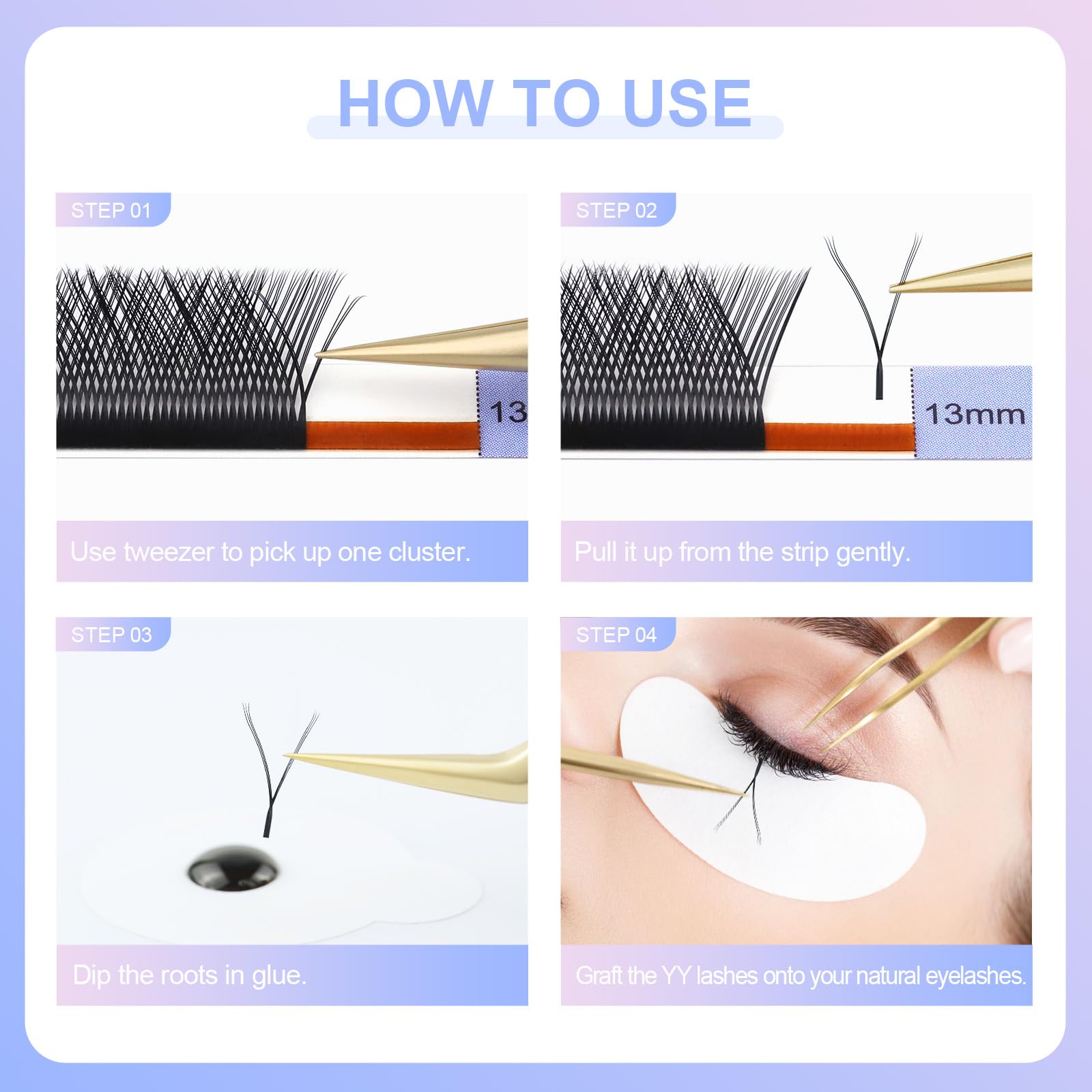 HOW TO USE

STEP 01

13

Use tweezer to pick up one cluster.

STEP 02

13mm

Pull it up from the strip gently.

STEP 03

Dip the roots in glue.

STEP 04

Graft the YY lashes onto your natural eyelashes.