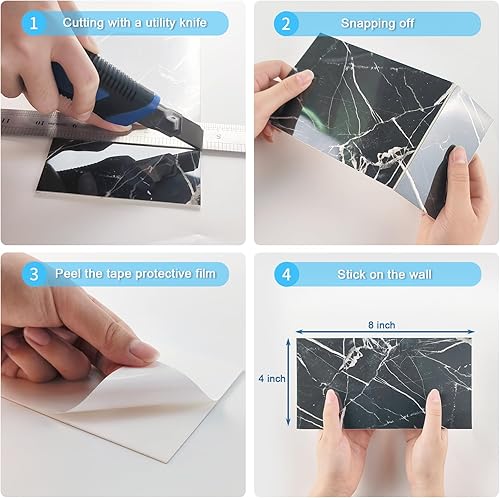 1 Cutting with a utility knife

2 Snapping off

3 Peel the tape protective film

4 Stick on the wall

8 inch

4 inch