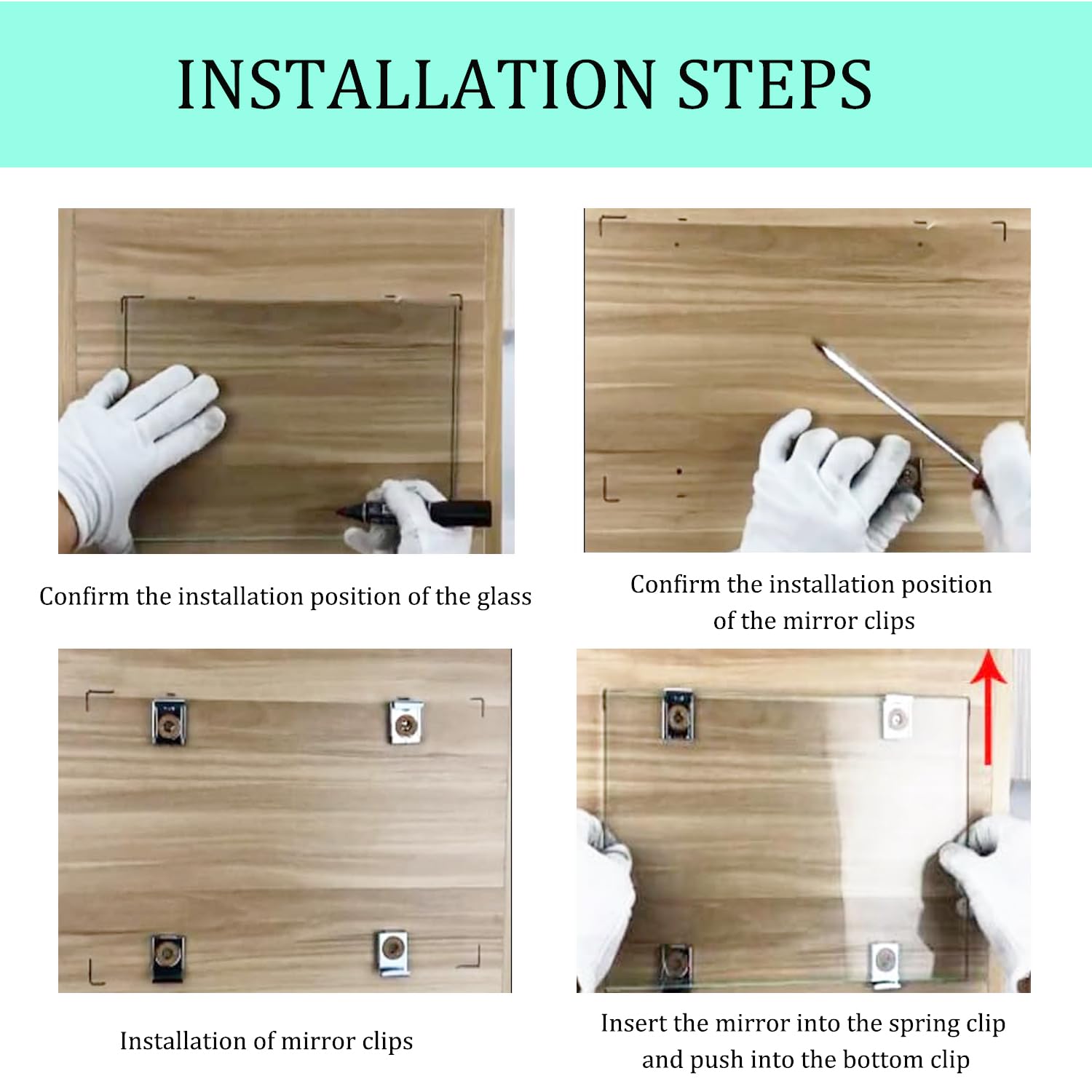 INSTALLATION STEPS

Confirm the installation position of the glass

Confirm the installation position of the mirror clips

Installation of mirror clips

Insert the mirror into the spring clip and push into the bottom clip