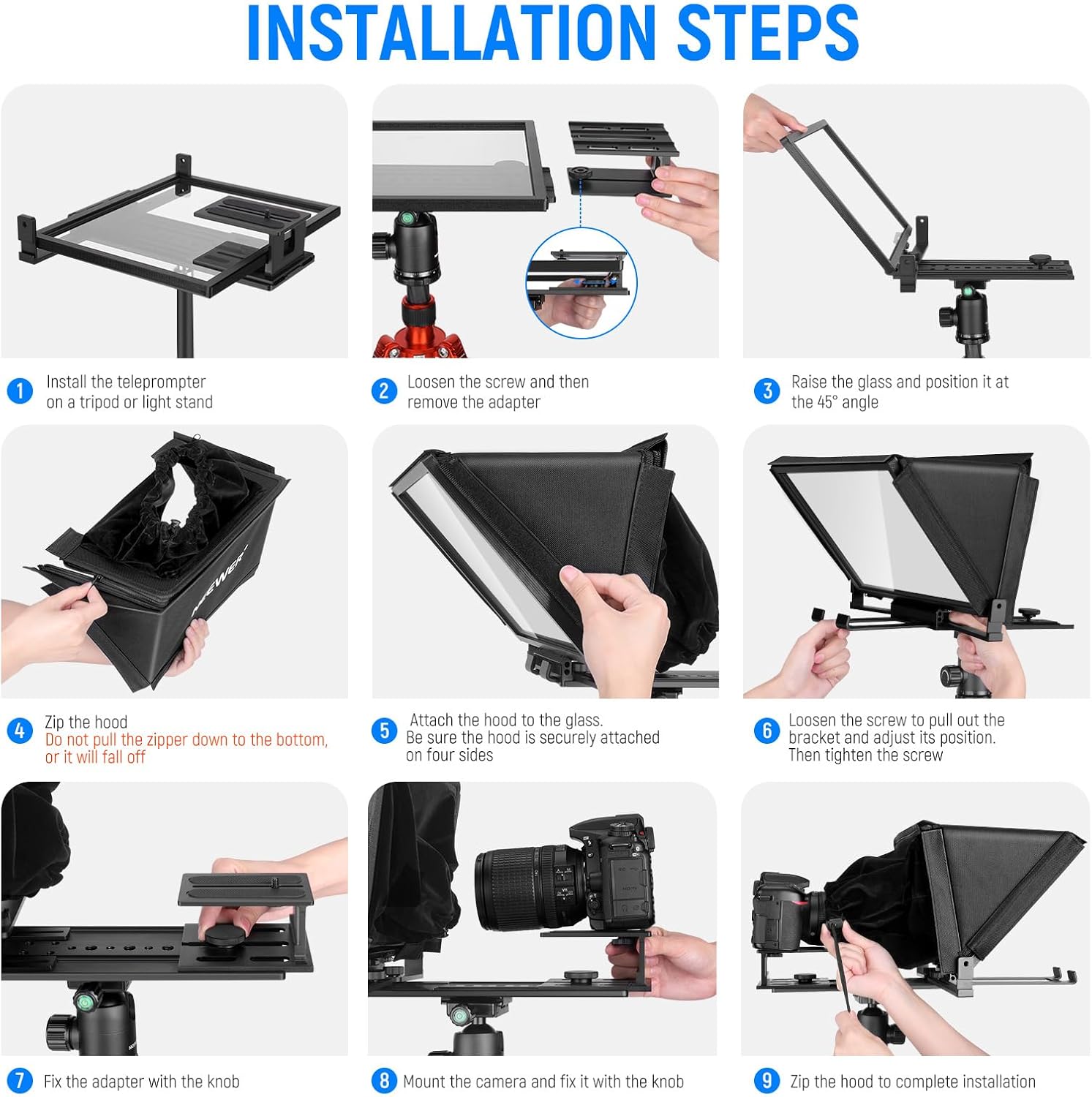 INSTALLATION STEPS

1 Install the teleprompter on a tripod or light stand

2 Loosen the screw and then remove the adapter

3 Raise the glass and position it at the 45° angle

NEEWER

4 Zip the hood
Do not pull the zipper down to the bottom, or it will fall off

5 Attach the hood to the glass. Be sure the hood is securely attached on four sides

6 Loosen the screw to pull out the bracket and adjust its position. Then tighten the screw

7 Fix the adapter with the knob

8 Mount the camera and fix it with the knob

9 Zip the hood to complete installation