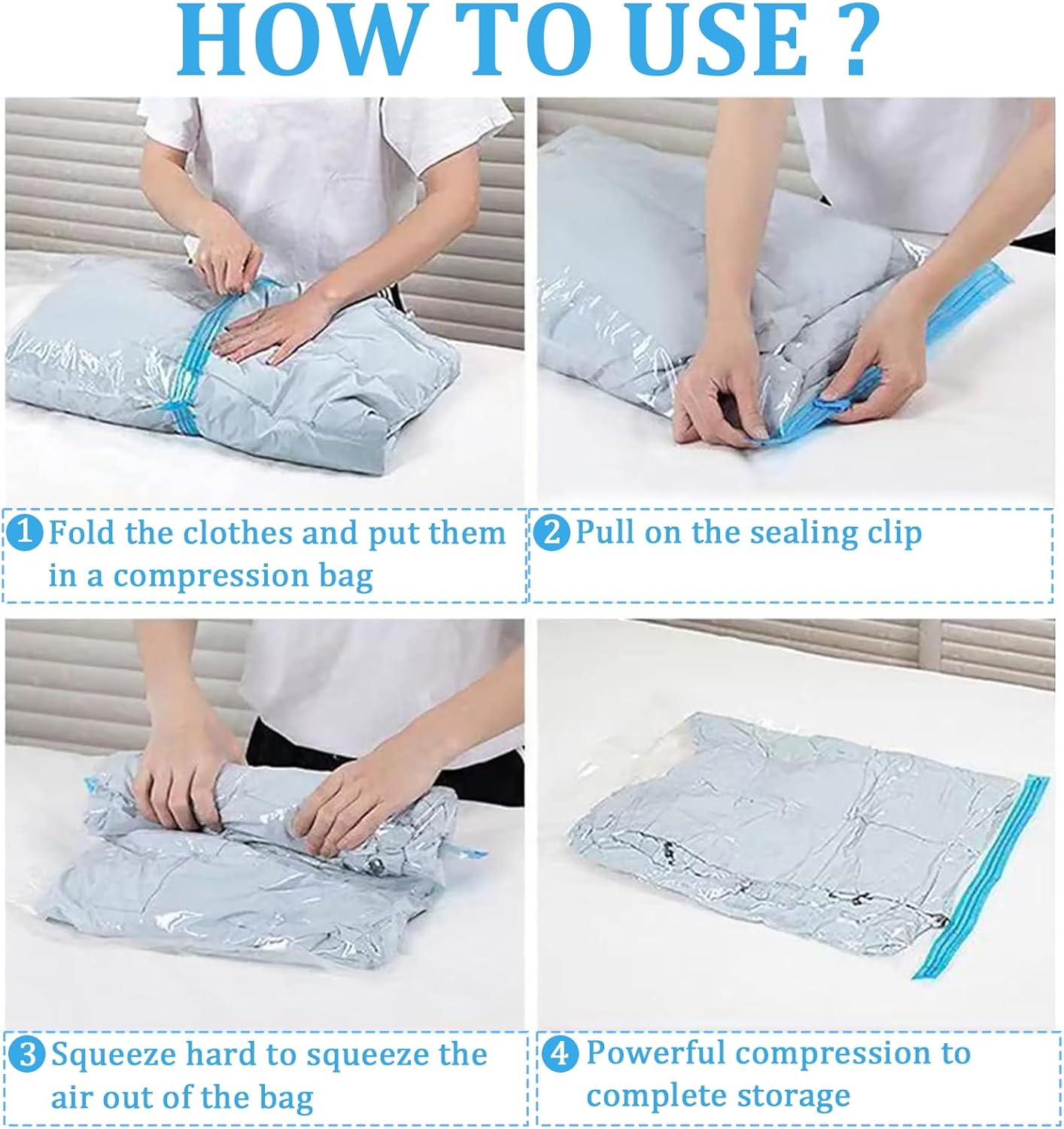 HOW TO USE ?

1 Fold the clothes and put them in a compression bag

2 Pull on the sealing clip

3 Squeeze hard to squeeze the air out of the bag

4 Powerful compression to complete storage