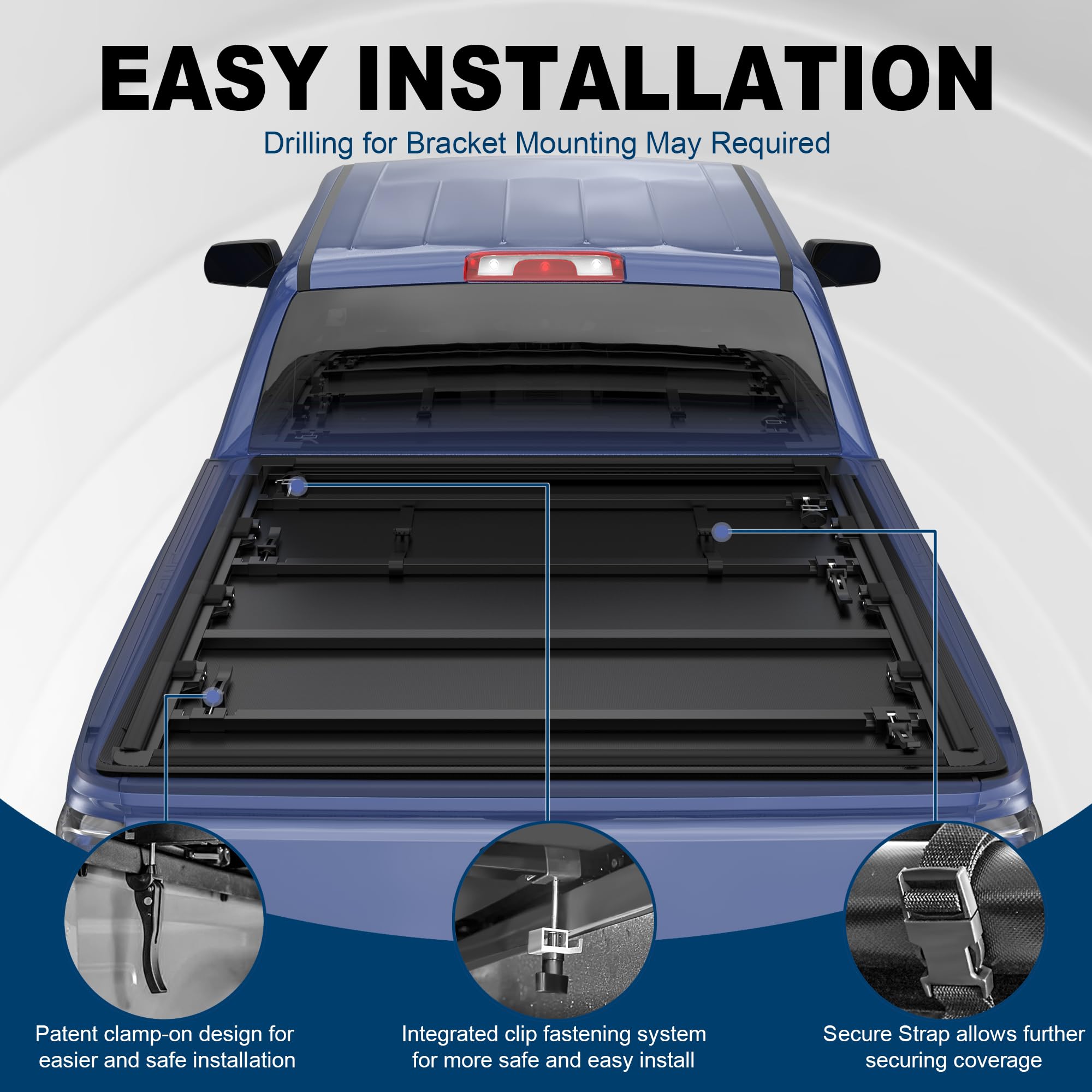 EASY INSTALLATION

Drilling for Bracket Mounting May Required

Patent clamp-on design for easier and safe installation

Integrated clip fastening system for more safe and easy install

Secure Strap allows further securing coverage