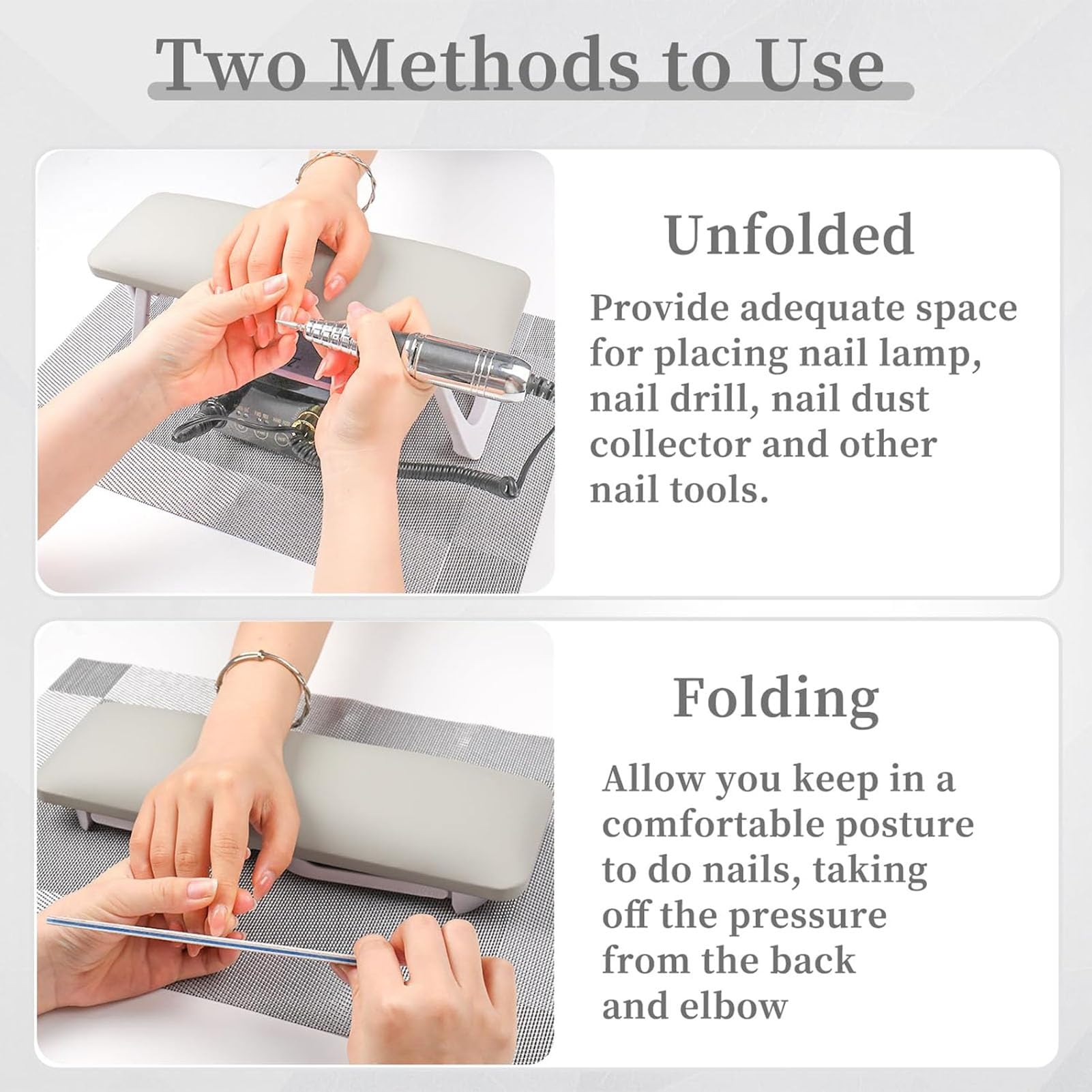 Two Methods to Use

Unfolded

Provide adequate space for placing nail lamp, nail drill, nail dust collector and other nail tools.

Folding

Allow you keep in a comfortable posture to do nails, taking off the pressure from the back and elbow