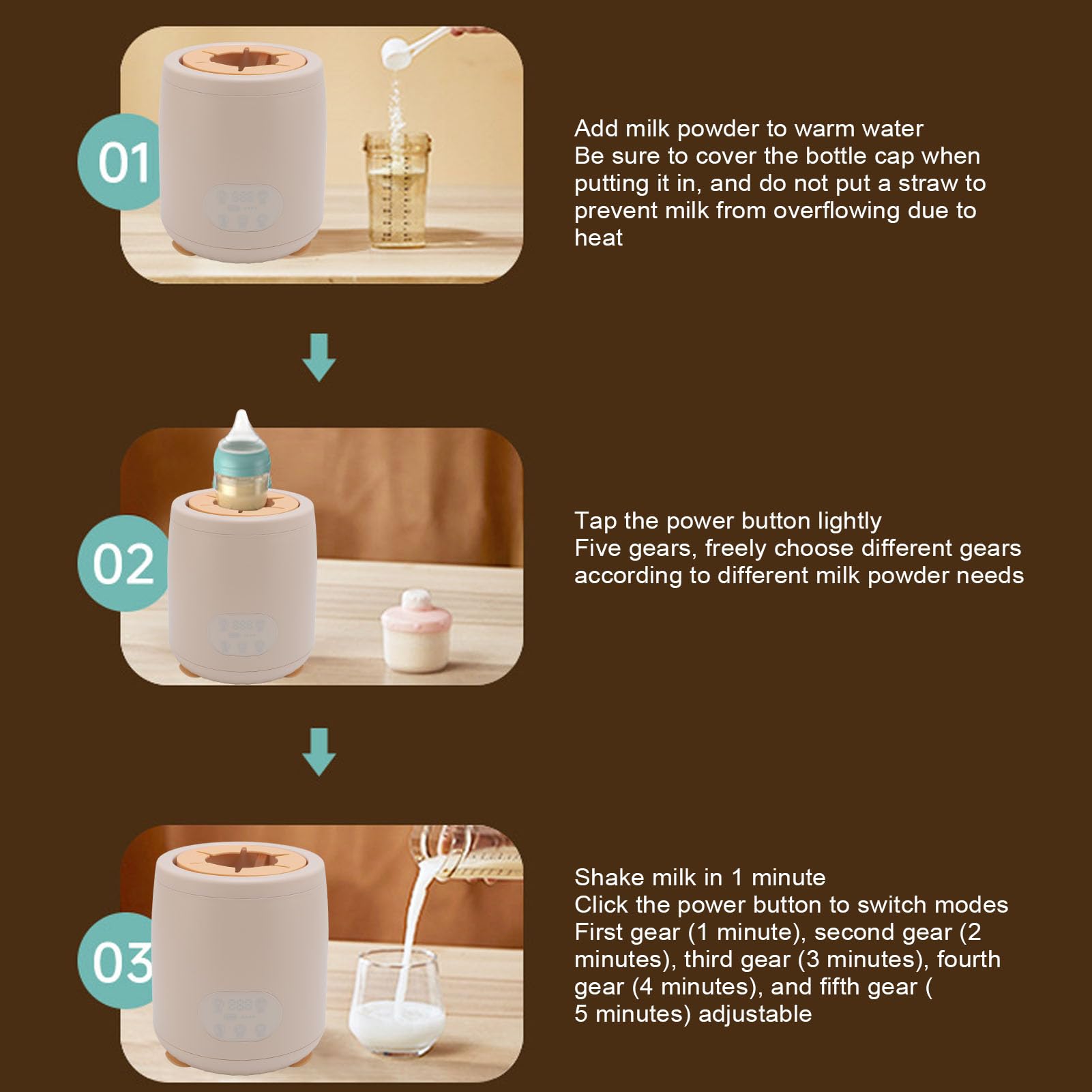 01

Add milk powder to warm water
Be sure to cover the bottle cap when putting it in, and do not put a straw to prevent milk from overflowing due to heat

02

Tap the power button lightly
Five gears, freely choose different gears according to different milk powder needs

03

Shake milk in 1 minute
Click the power button to switch modes
First gear (1 minute), second gear (2 minutes), third gear (3 minutes), fourth gear (4 minutes), and fifth gear ( 5 minutes) adjustable