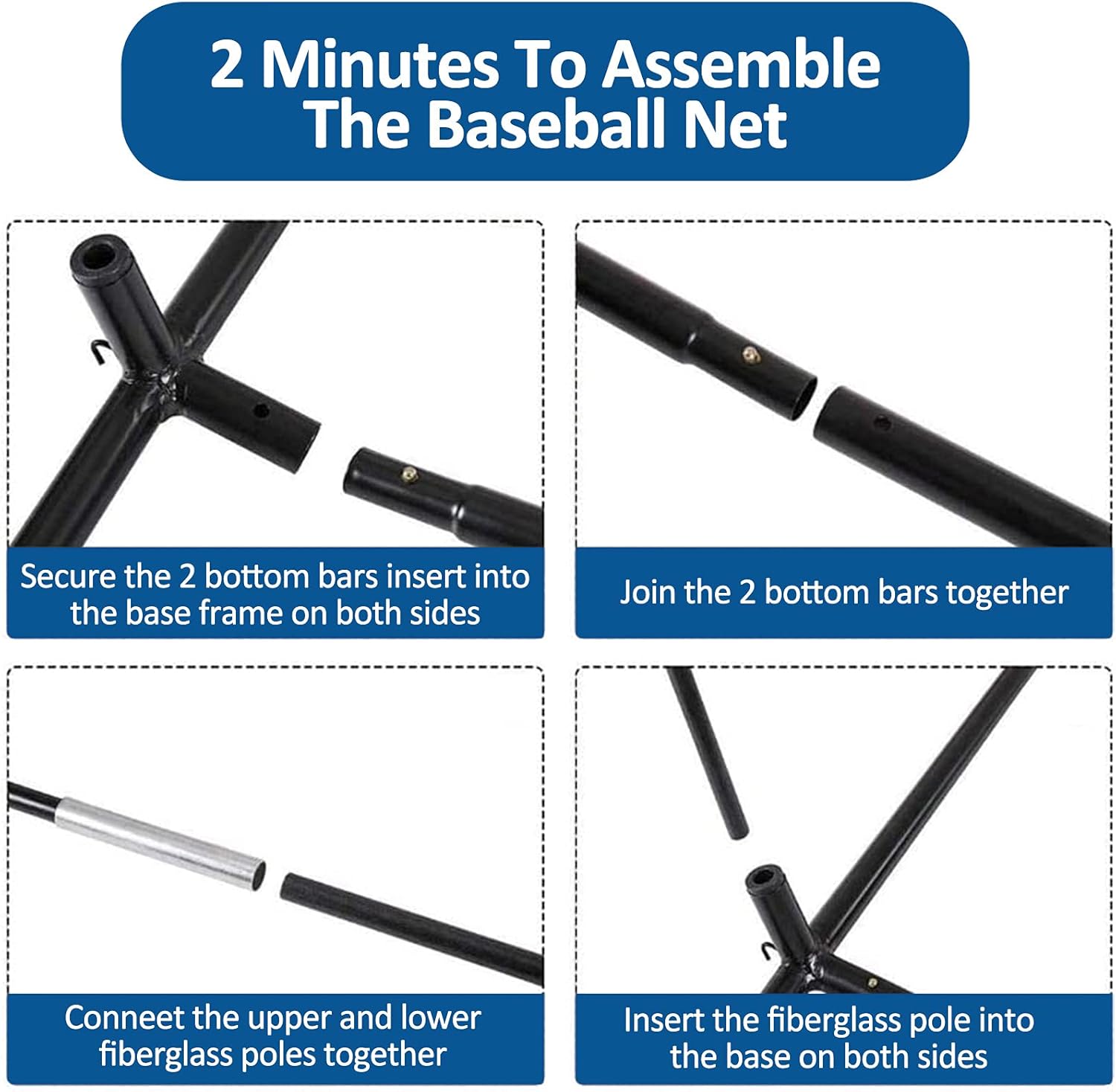 2 Minutes To Assemble The Baseball Net

Secure the 2 bottom bars insert into the base frame on both sides

Join the 2 bottom bars together

Conneet the upper and lower fiberglass poles together

Insert the fiberglass pole into the base on both sides