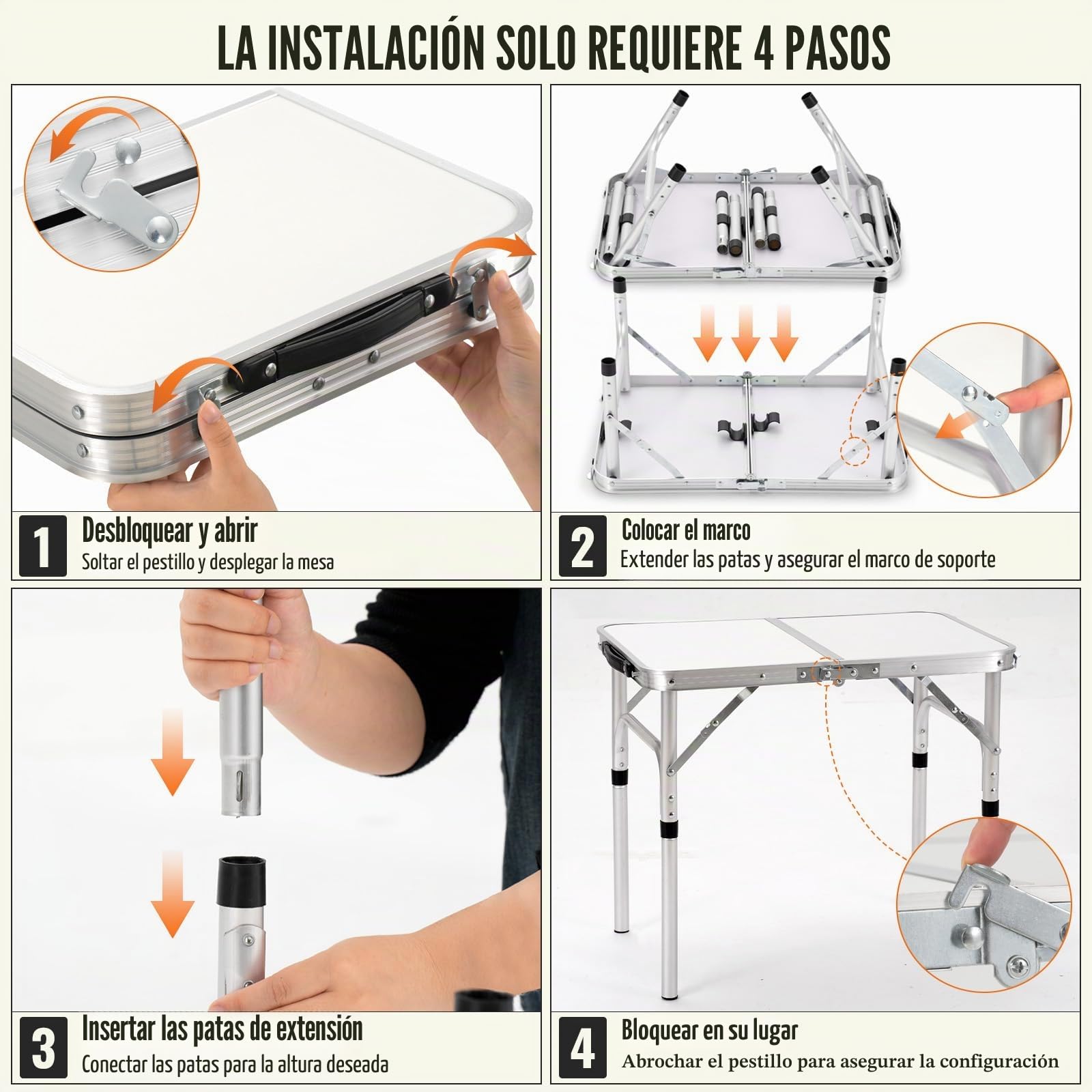 LA INSTALACIÓN SOLO REQUIERE 4 PASOS

1 Desbloquear y abrir
Soltar el pestillo y desplegar la mesa

2 Colocar el marco
Extender las patas y asegurar el marco de soporte

3 Insertar las patas de extensión
Conectar las patas para la altura deseada

4 Bloquear en su lugar
Abrochar el pestillo para asegurar la configuración