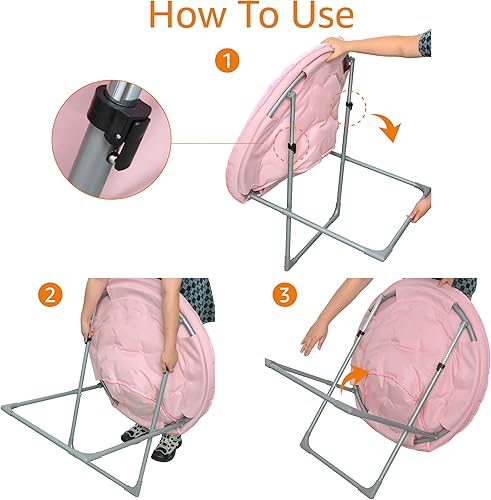 How To Use

1

2

3