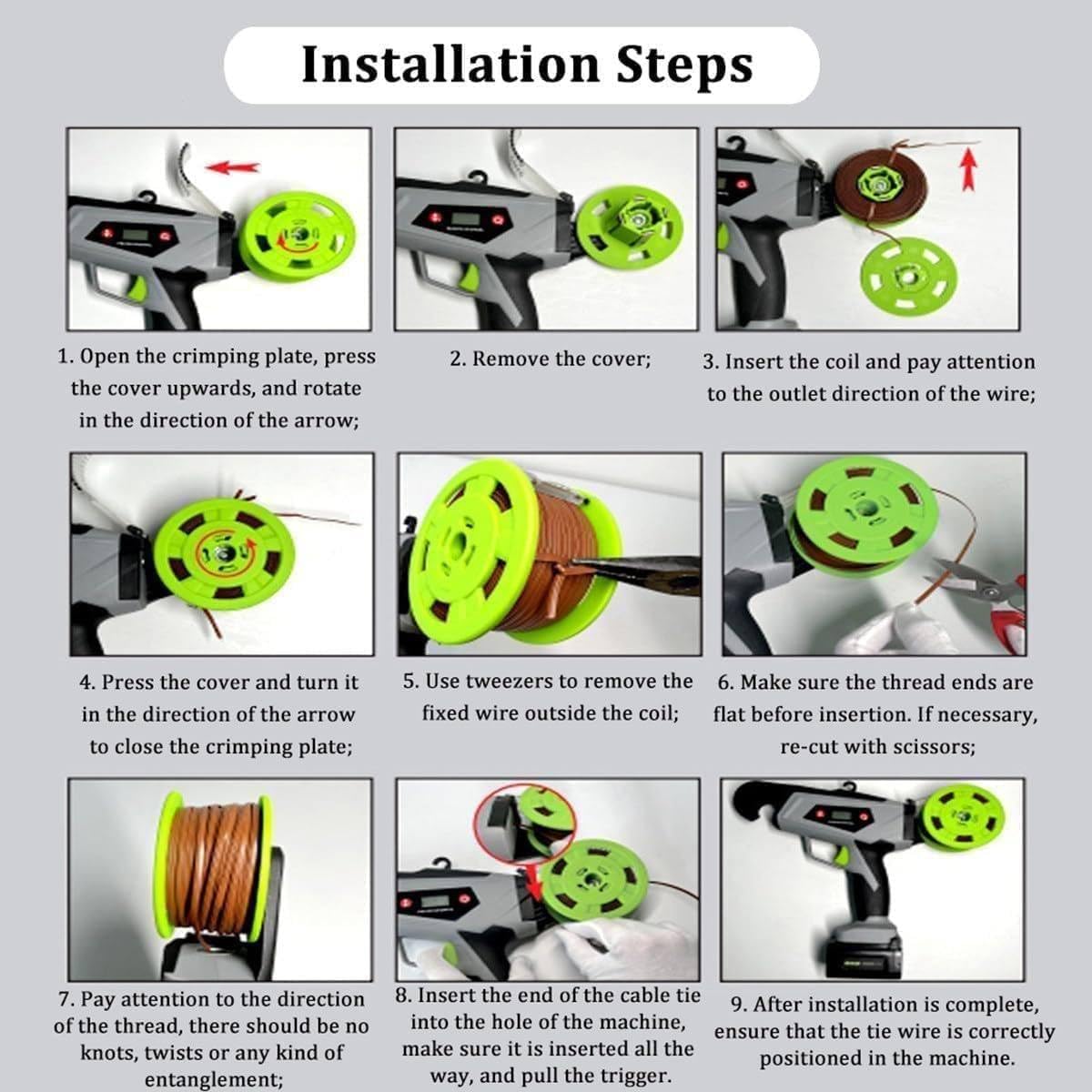 Installation Steps

1. Open the crimping plate, press the cover upwards, and rotate in the direction of the arrow;

2. Remove the cover;

3. Insert the coil and pay attention to the outlet direction of the wire;

4. Press the cover and turn it in the direction of the arrow to close the crimping plate;

5. Use tweezers to remove the fixed wire outside the coil;

6. Make sure the thread ends are flat before insertion. If necessary, re-cut with scissors;

7. Pay attention to the direction of the thread, there should be no knots, twists or any kind of entanglement;

8. Insert the end of the cable tie into the hole of the machine, make sure it is inserted all the way, and pull the trigger.

9. After installation is complete, ensure that the tie wire is correctly positioned in the machine.