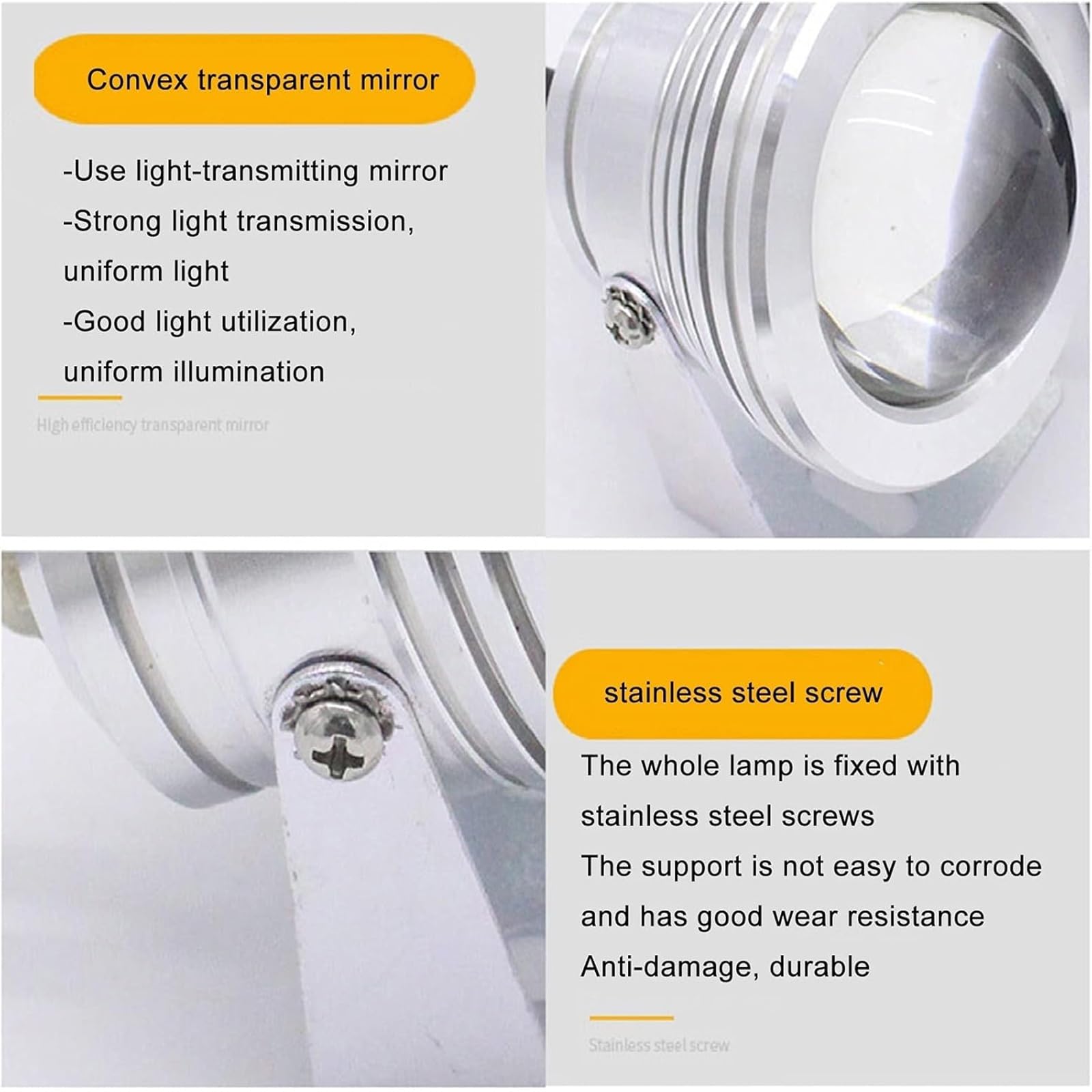 Convex transparent mirror

-Use light-transmitting mirror
-Strong light transmission, uniform light
-Good light utilization, uniform illumination

High efficiency transparent mirror

stainless steel screw

The whole lamp is fixed with stainless steel screws
The support is not easy to corrode and has good wear resistance
Anti-damage, durable

Stainless steel screw