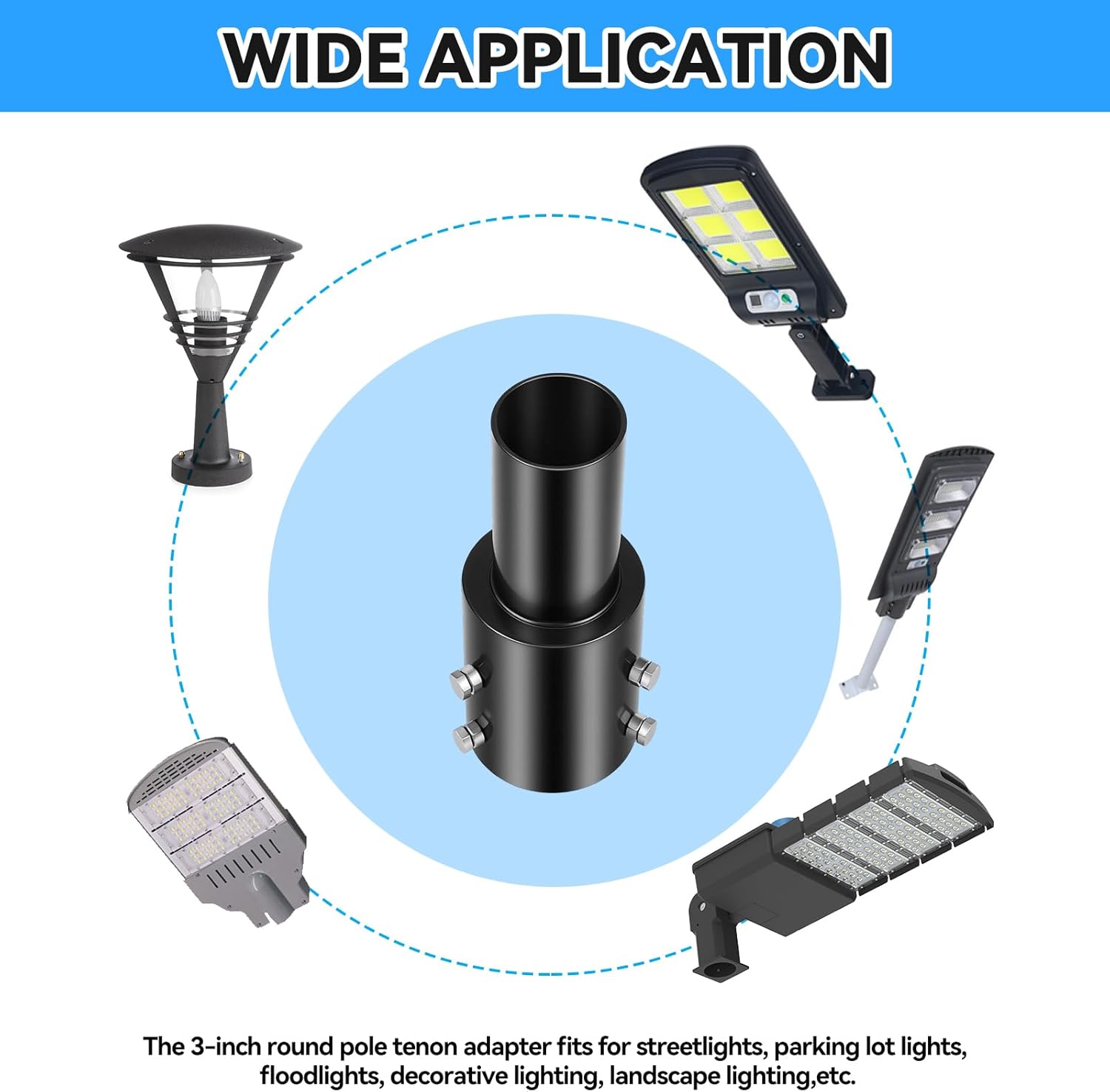 WIDE APPLICATION

The 3-inch round pole tenon adapter fits for streetlights, parking lot lights, floodlights, decorative lighting, landscape lighting,etc.