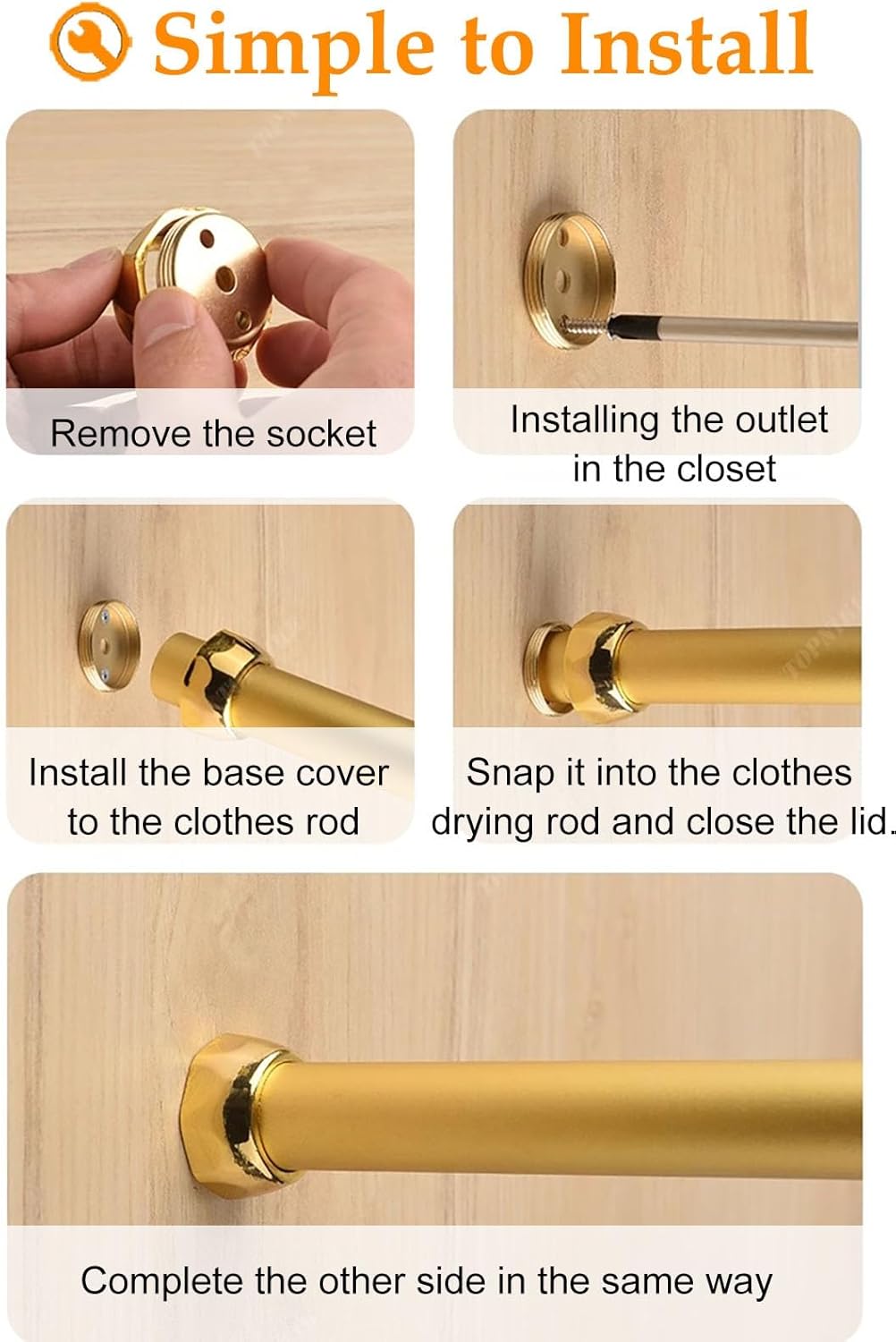 Simple to Install

Remove the socket

Installing the outlet in the closet

Install the base cover to the clothes rod

Snap it into the clothes drying rod and close the lid.

Complete the other side in the same way