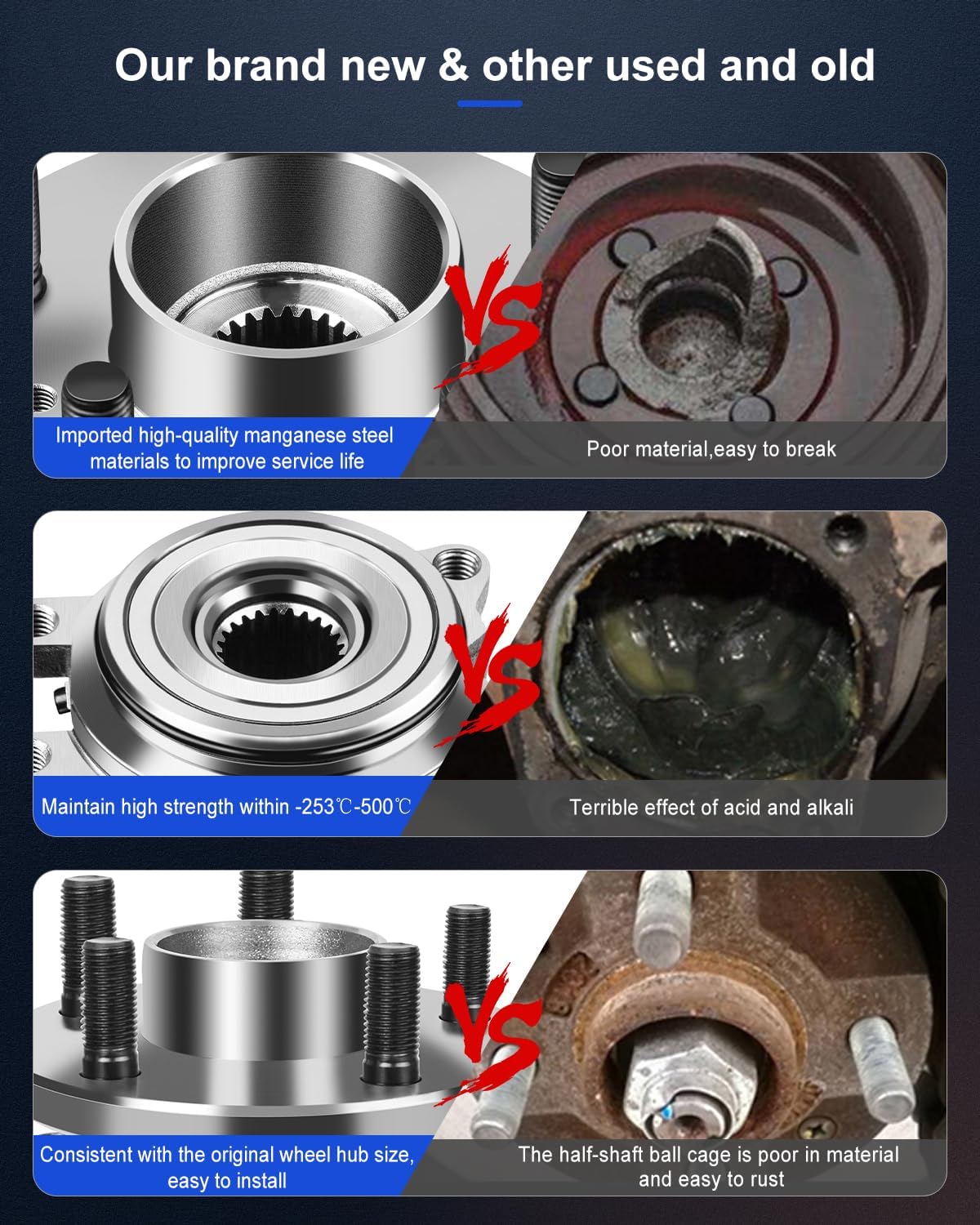 Our brand new & other used and old

VS

Imported high-quality manganese steel materials to improve service life

Poor material,easy to break

VS

Maintain high strength within -253℃-500℃

Terrible effect of acid and alkali

VS

Consistent with the original wheel hub size, easy to install

The half-shaft ball cage is poor in material and easy to rust