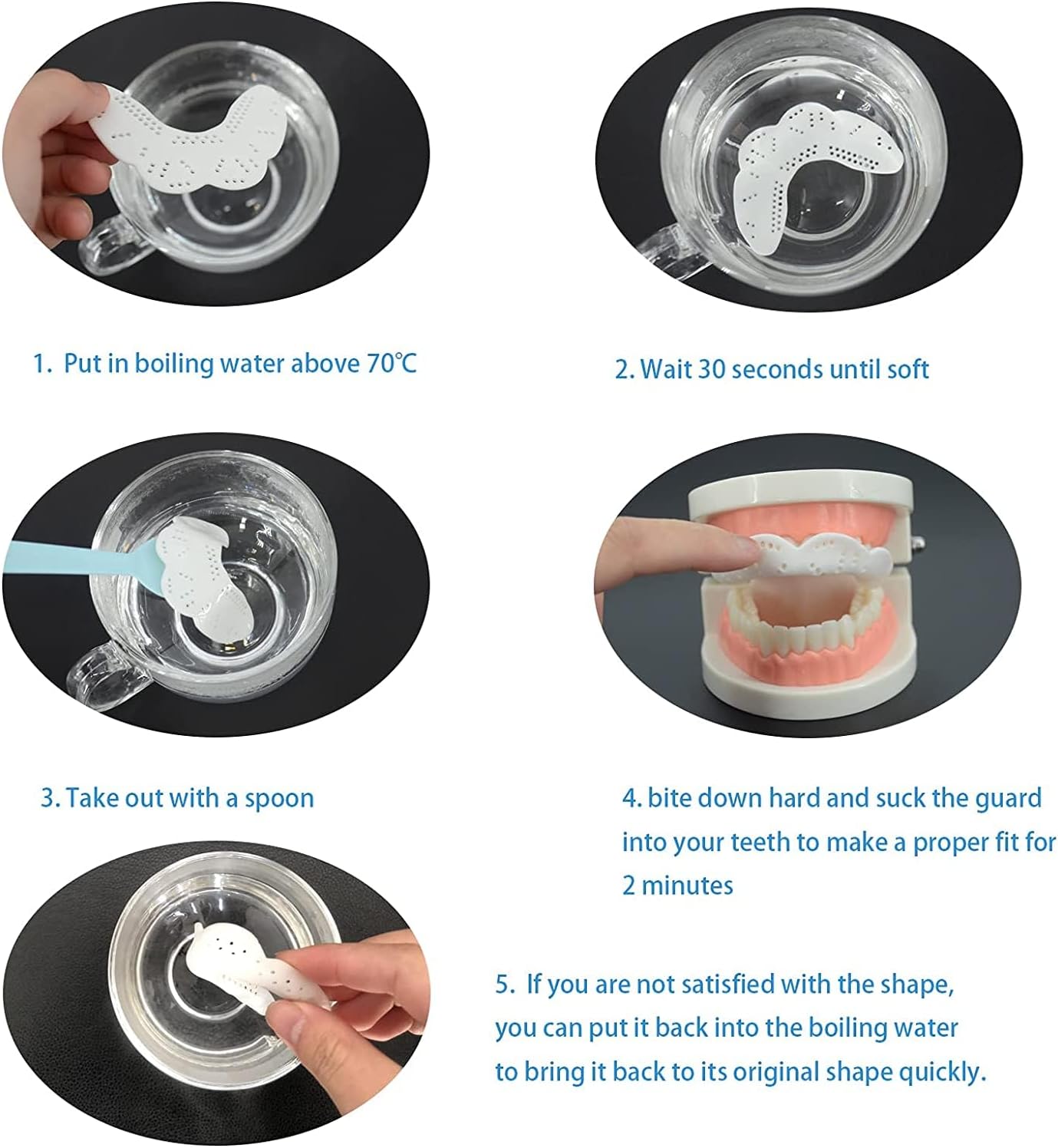 1. Put in boiling water above 70℃

2. Wait 30 seconds until soft

3. Take out with a spoon

4. bite down hard and suck the guard into your teeth to make a proper fit for 2 minutes

5. If you are not satisfied with the shape, you can put it back into the boiling water to bring it back to its original shape quickly.