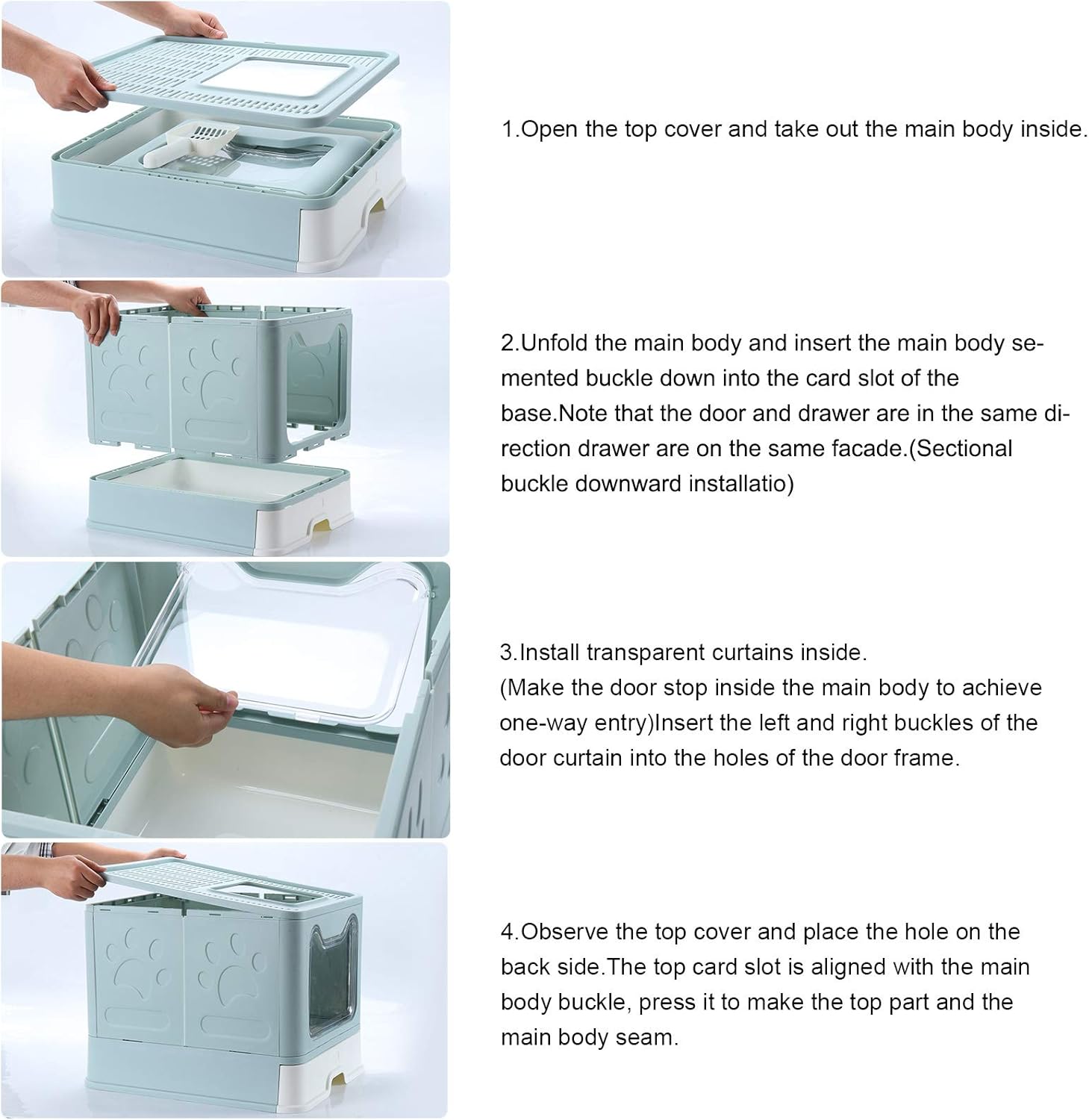 1.Open the top cover and take out the main body inside.

2.Unfold the main body and insert the main body semented buckle down into the card slot of the base.Note that the door and drawer are in the same direction drawer are on the same facade.(Sectional buckle downward installatio)

3.Install transparent curtains inside.
(Make the door stop inside the main body to achieve one-way entry)Insert the left and right buckles of the door curtain into the holes of the door frame.

4.Observe the top cover and place the hole on the back side.The top card slot is aligned with the main body buckle, press it to make the top part and the main body seam.