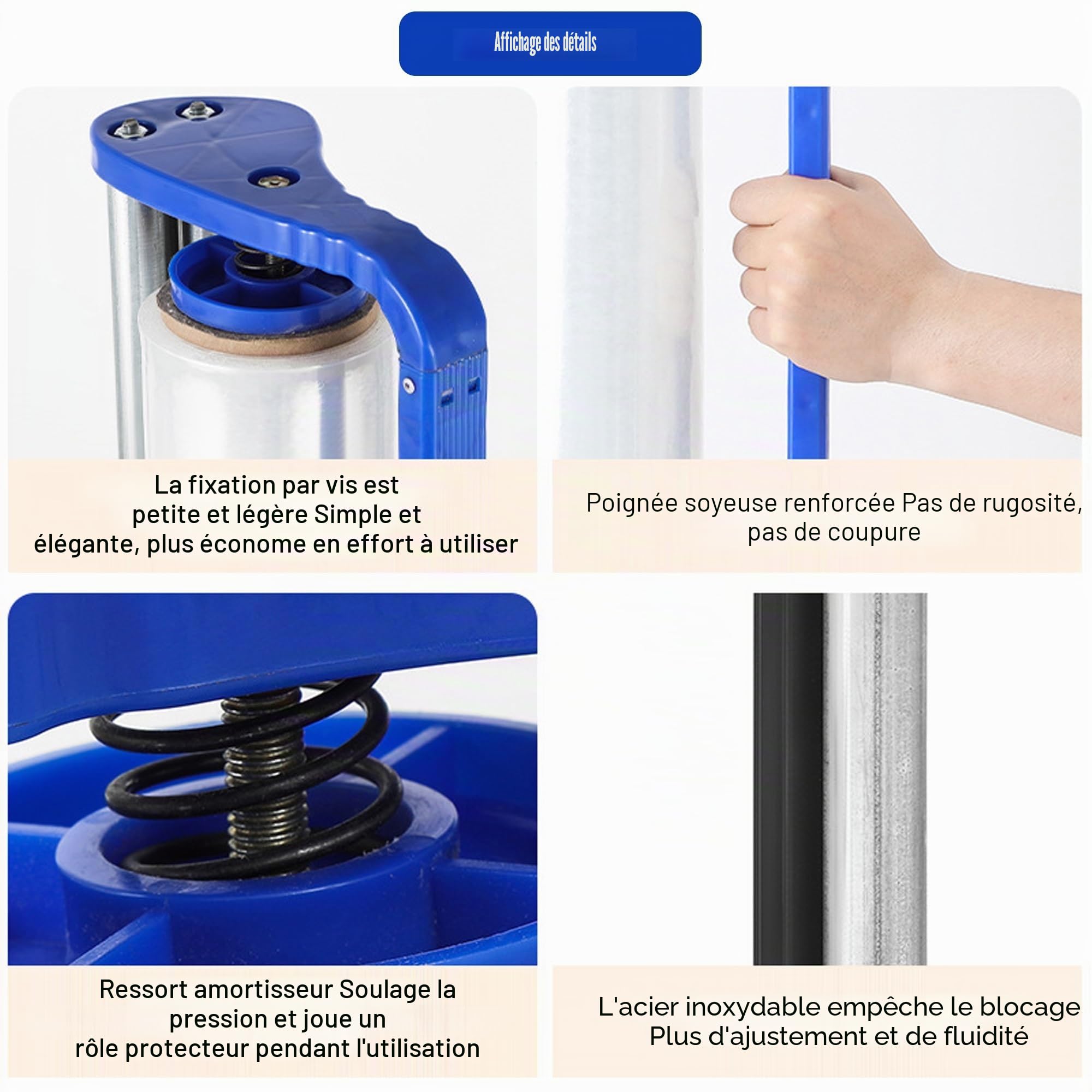 Affichage des détails

La fixation par vis est petite et légère Simple et élégante, plus économe en effort à utiliser

Poignée soyeuse renforcée Pas de rugosité, pas de coupure

Ressort amortisseur Soulage la pression et joue un rôle protecteur pendant l'utilisation

L'acier inoxydable empêche le blocage Plus d'ajustement et de fluidité