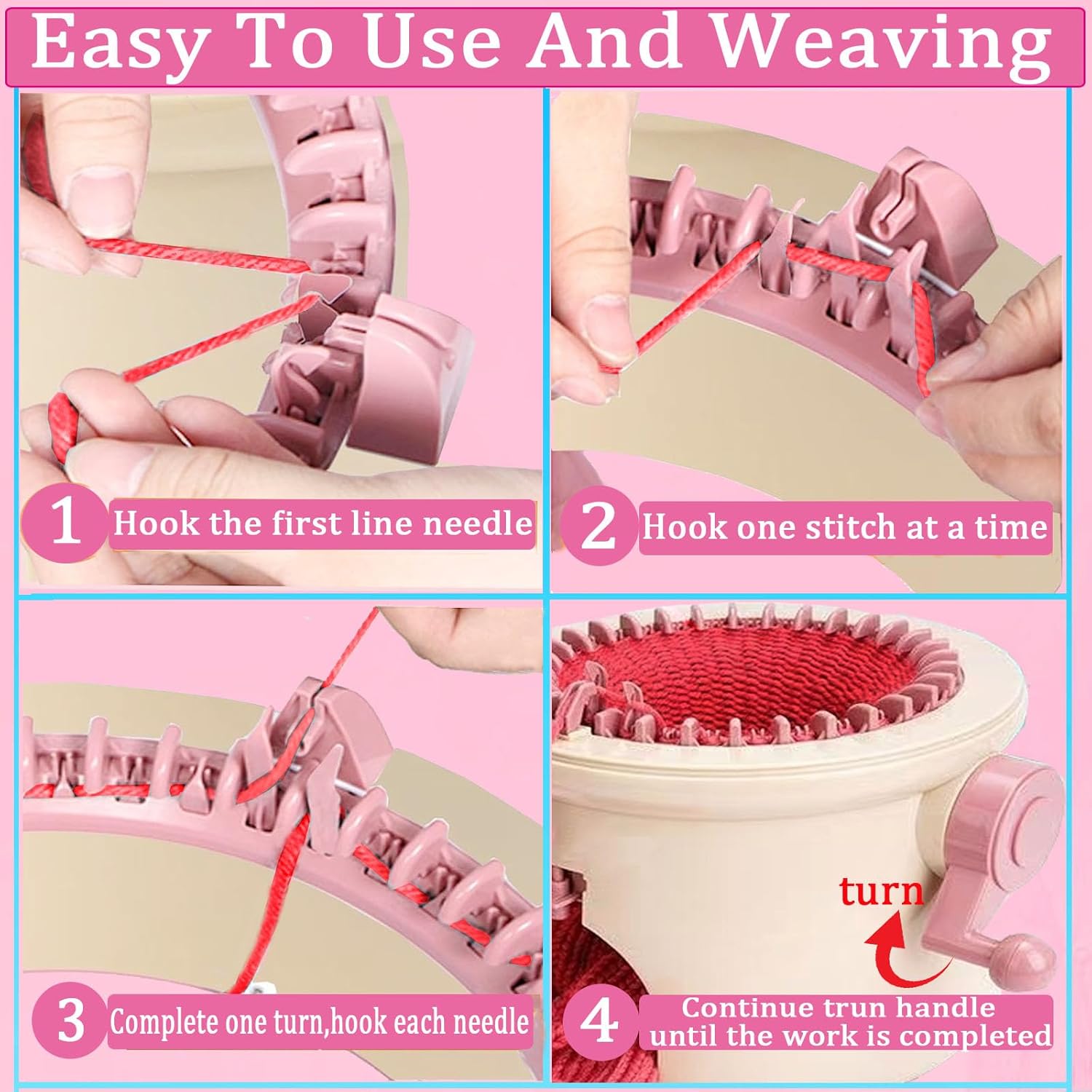 Easy To Use And Weaving

1 Hook the first line needle

2 Hook one stitch at a time

3 Complete one turn,hook each needle

turn

4 Continue trun handle until the work is completed