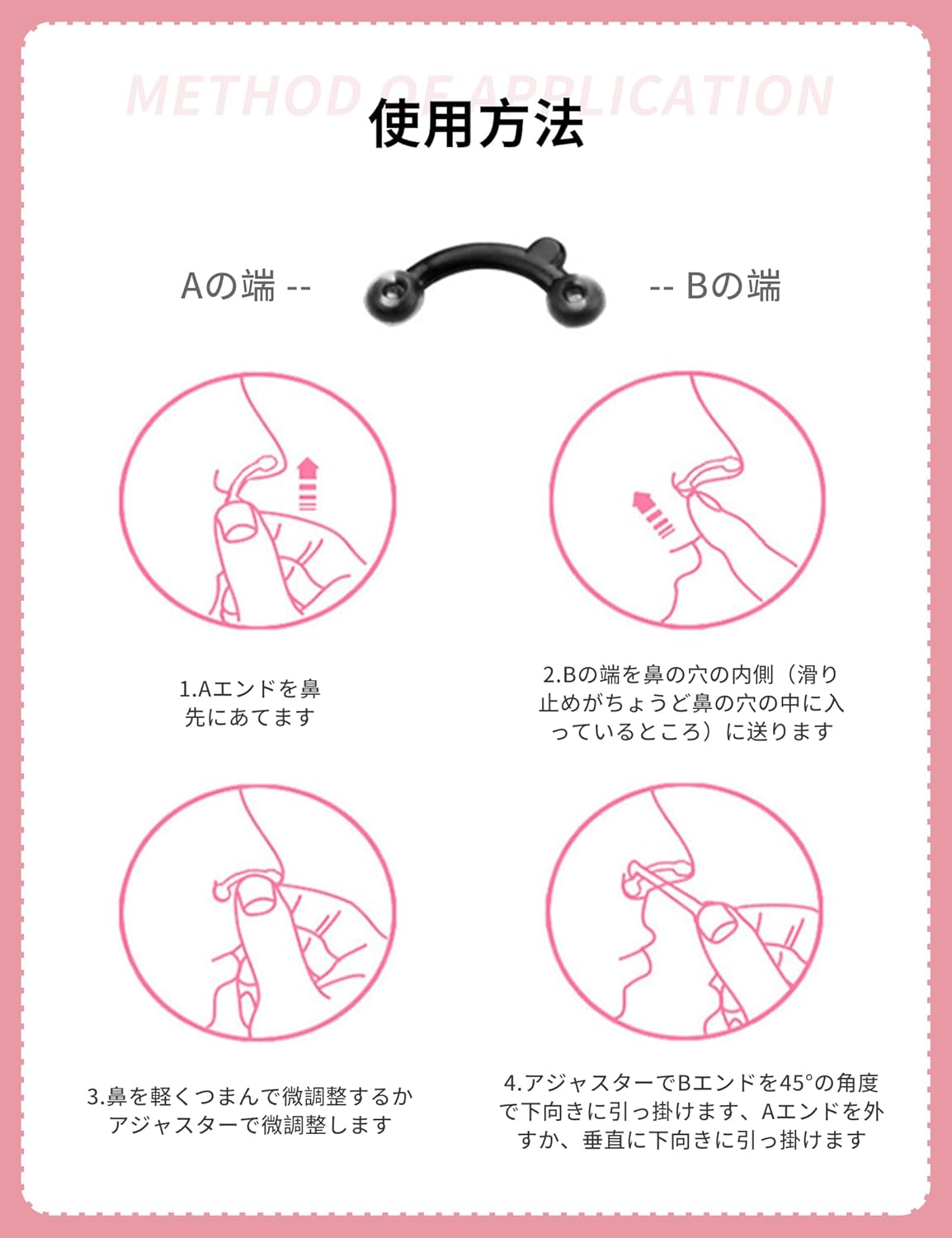 METHOD OF APPLICATION

使用方法

Aの端 --

-- Bの端

1.Aエンドを鼻先にあてます

2.Bの端を鼻の穴の内側（滑り止めがちょうど鼻の穴の中に入っているところ）に送ります

3.鼻を軽くつまんで微調整するかアジャスターで微調整します

4.アジャスターでBエンドを45°の角度で下向きに引っ掛けます、Aエンドを外すか、垂直に下向きに引っ掛けます