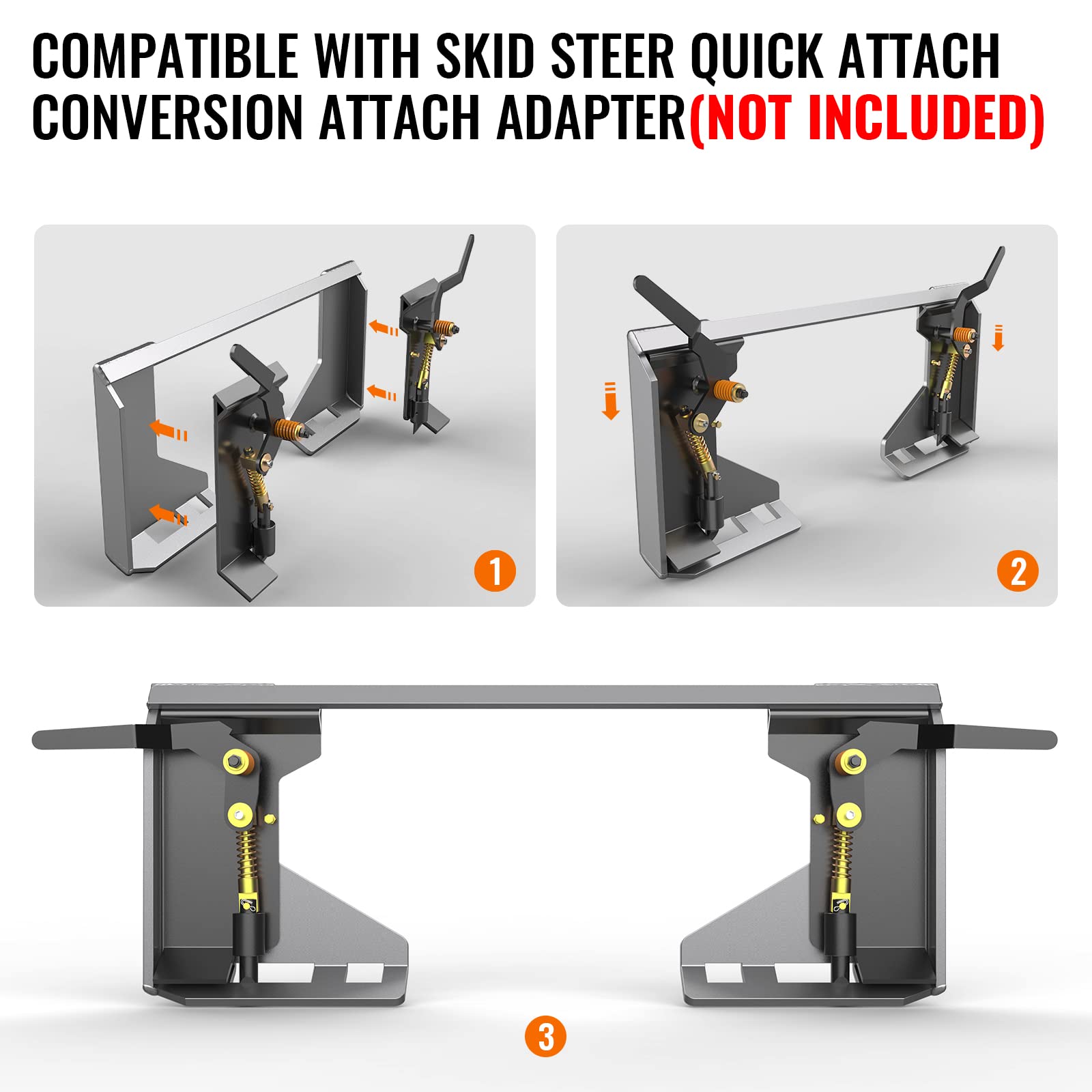 COMPATIBLE WITH SKID STEER QUICK ATTACH CONVERSION ATTACH ADAPTER(NOT INCLUDED)

1

2

3