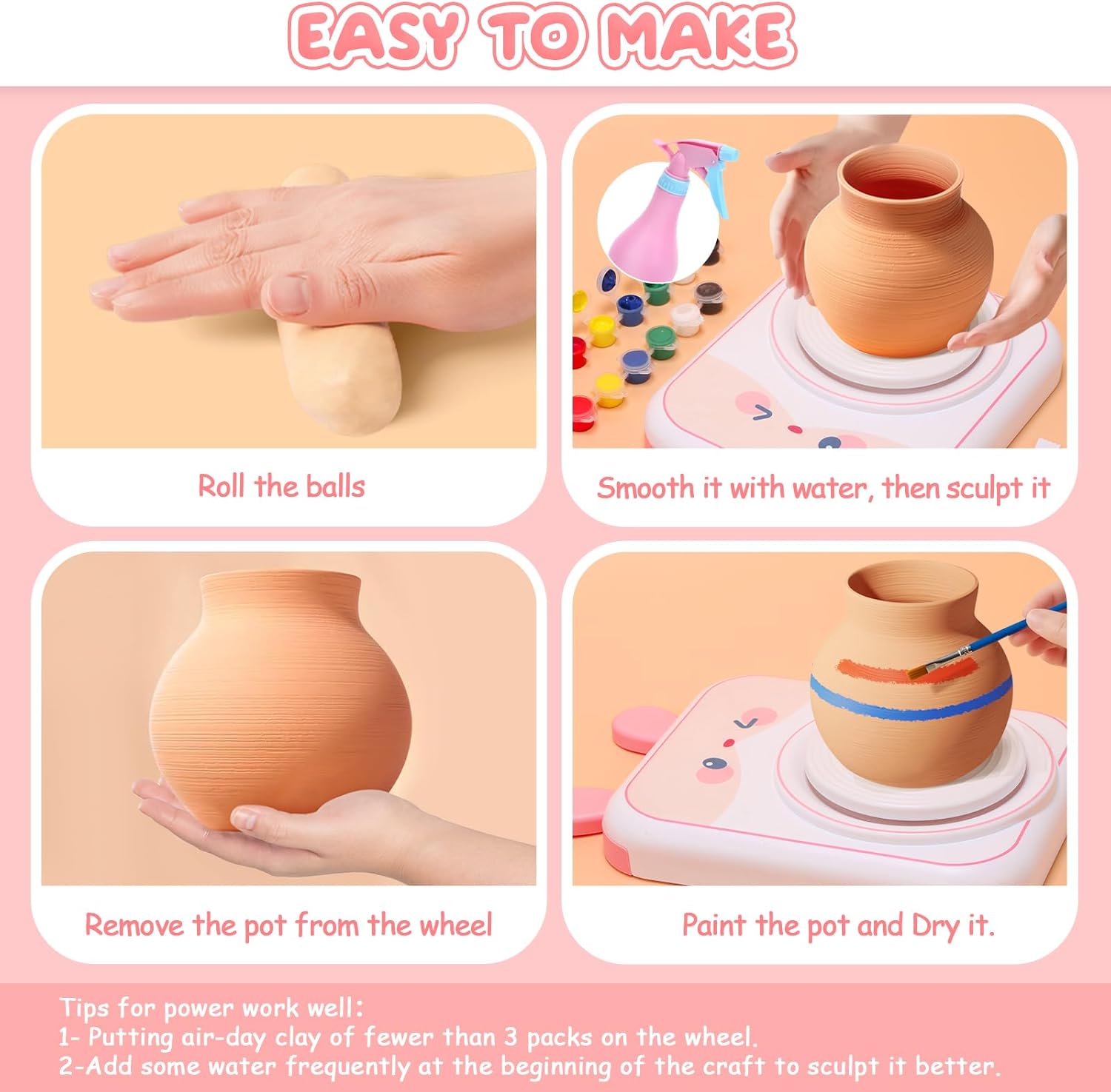 EASY TO MAKE

Roll the balls

Smooth it with water, then sculpt it

Remove the pot from the wheel

Paint the pot and Dry it.

Tips for power work well:
1- Putting air-day clay of fewer than 3 packs on the wheel.
2-Add some water frequently at the beginning of the craft to sculpt it better.