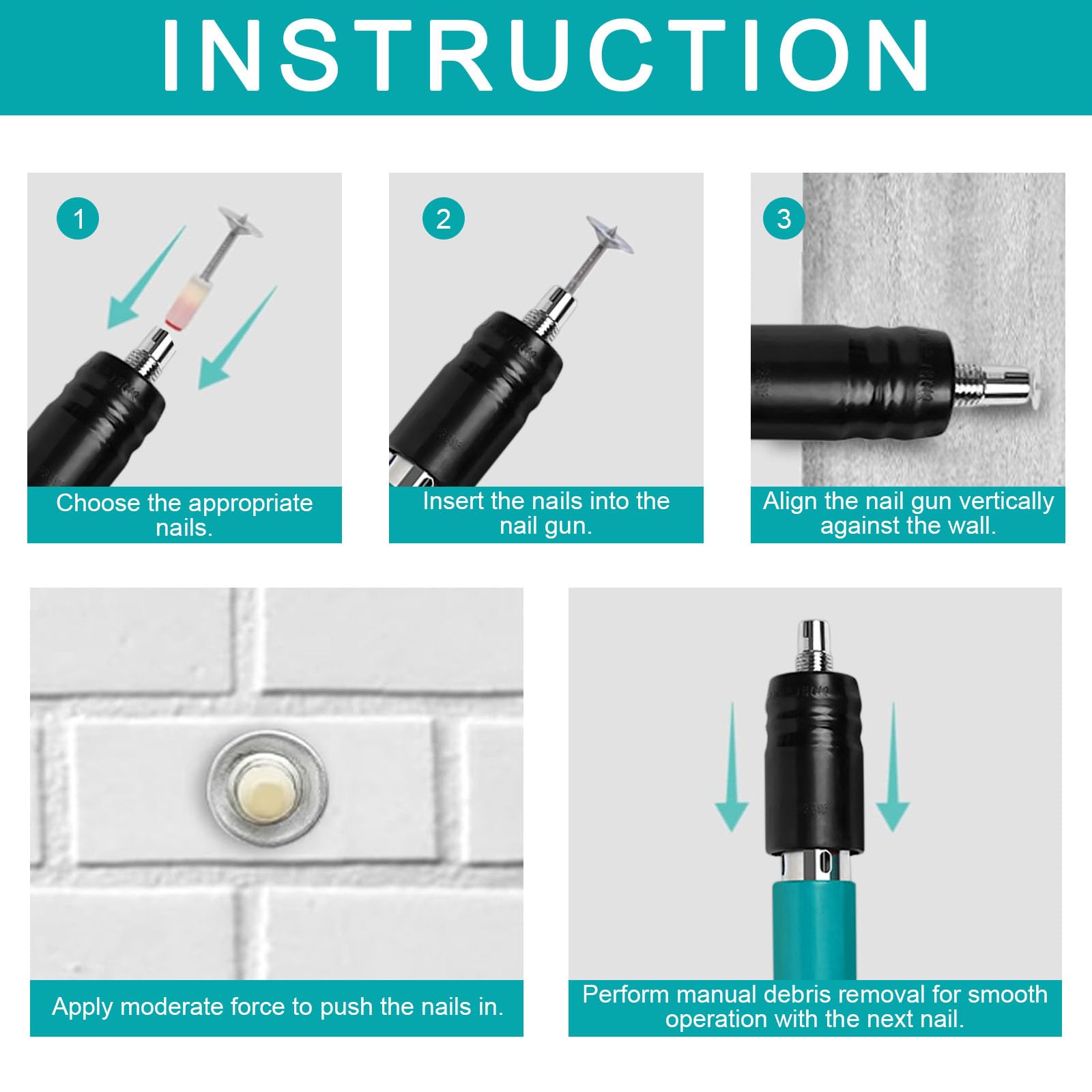 INSTRUCTION

1

Choose the appropriate nails.

2

Insert the nails into the nail gun.

3

Align the nail gun vertically against the wall.

Apply moderate force to push the nails in.

Perform manual debris removal for smooth operation with the next nail.