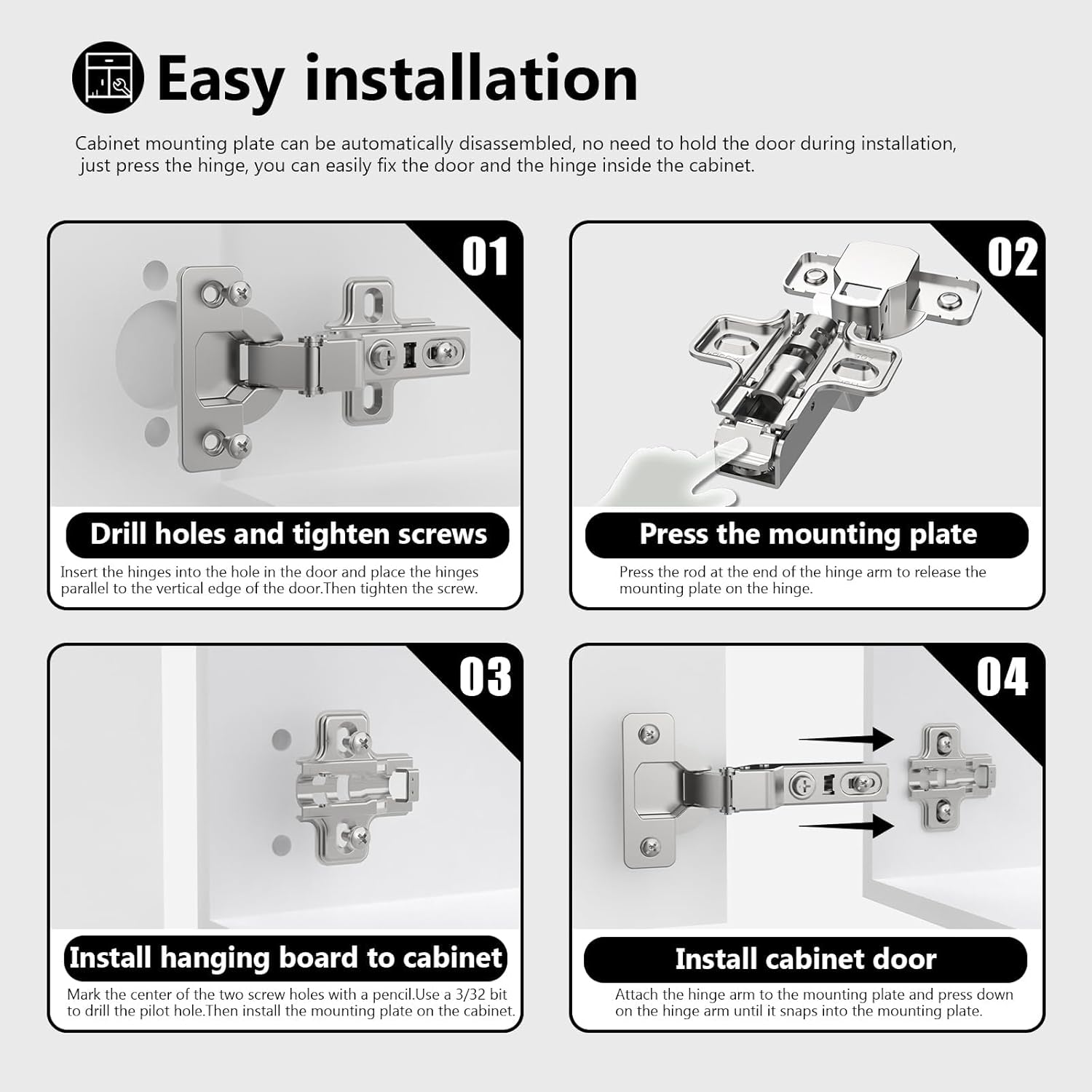 Easy installation

Cabinet mounting plate can be automatically disassembled, no need to hold the door during installation, just press the hinge, you can easily fix the door and the hinge inside the cabinet.

01

Drill holes and tighten screws

Insert the hinges into the hole in the door and place the hinges parallel to the vertical edge of the door.Then tighten the screw.

02

Press the mounting plate

Press the rod at the end of the hinge arm to release the mounting plate on the hinge.

03

Install hanging board to cabinet

Mark the center of the two screw holes with a pencil.Use a 3/32 bit to drill the pilot hole.Then install the mounting plate on the cabinet.

04

Install cabinet door

Attach the hinge arm to the mounting plate and press down on the hinge arm until it snaps into the mounting plate.