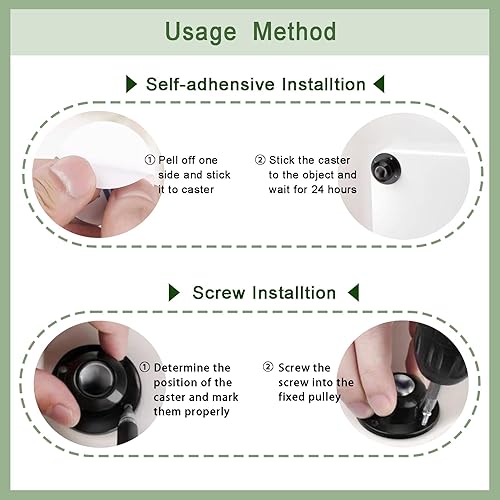 Usage Method

Self-adhensive Installtion

① Pell off one side and stick it to caster

② Stick the caster to the object and wait for 24 hours

Screw Installtion

① Determine the position of the caster and mark them properly

② Screw the screw into the fixed pulley