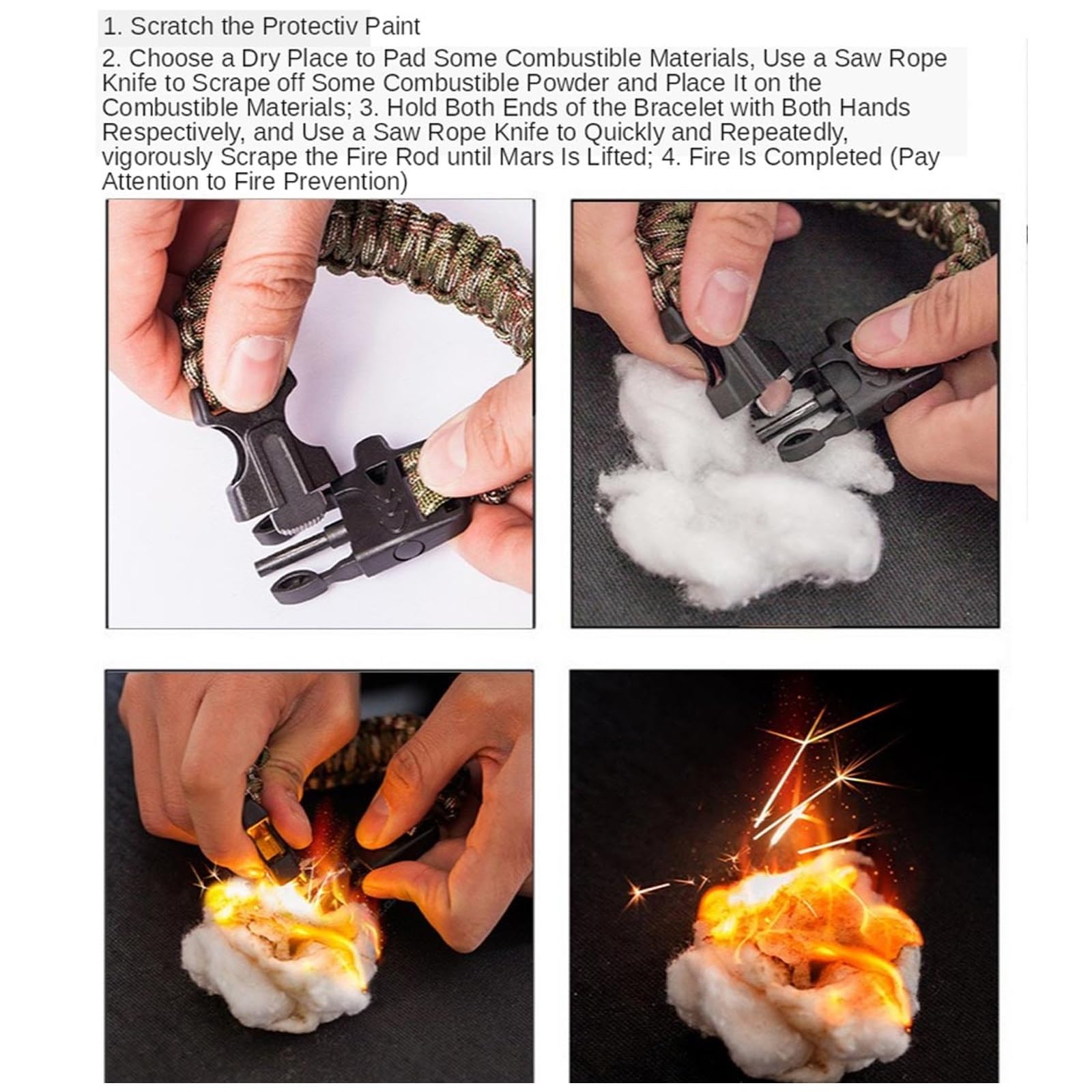 1. Scratch the Protectiv Paint

2. Choose a Dry Place to Pad Some Combustible Materials, Use a Saw Rope Knife to Scrape off Some Combustible Powder and Place It on the Combustible Materials; 3. Hold Both Ends of the Bracelet with Both Hands Respectively, and Use a Saw Rope Knife to Quickly and Repeatedly, vigorously Scrape the Fire Rod until Mars Is Lifted; 4. Fire Is Completed (Pay Attention to Fire Prevention)