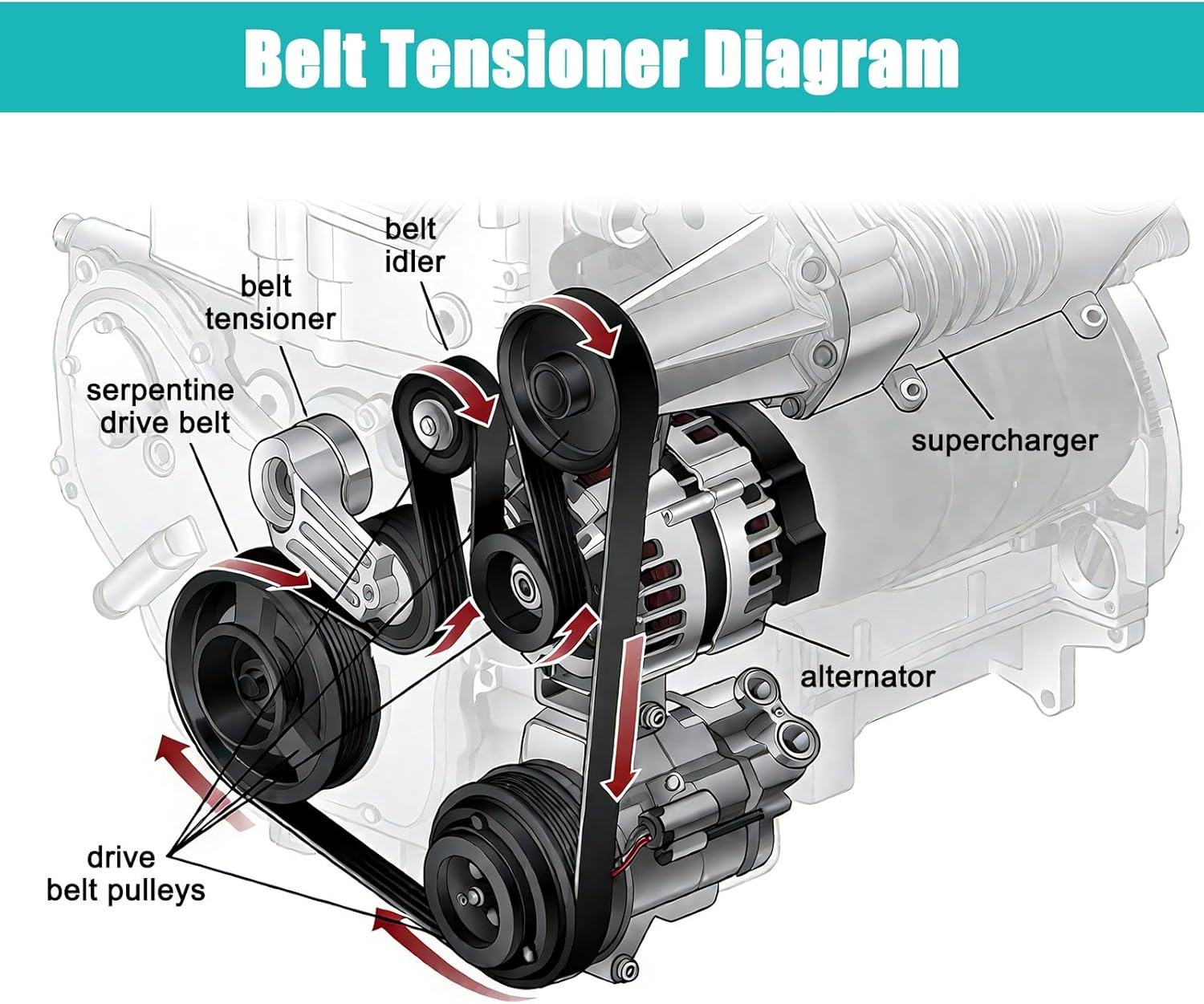 Belt Tensioner Diagram

belt idler

belt tensioner

serpentine drive belt

supercharger

alternator

drive belt pulleys