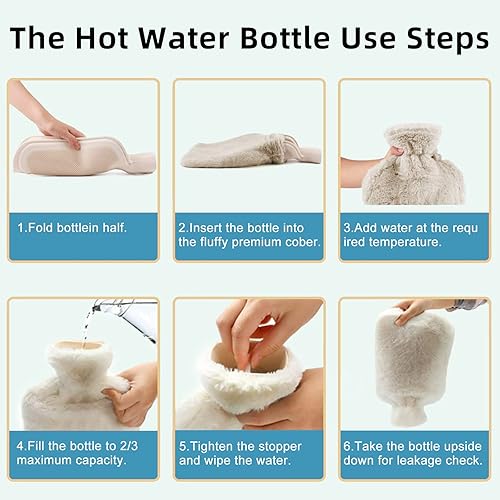 The Hot Water Bottle Use Steps

1.Fold bottlein half.

2.Insert the bottle into the fluffy premium cober.

3.Add water at the requ ired temperature.

4.Fill the bottle to 2/3 maximum capacity.

5.Tighten the stopper and wipe the water.

6.Take the bottle upside down for leakage check.