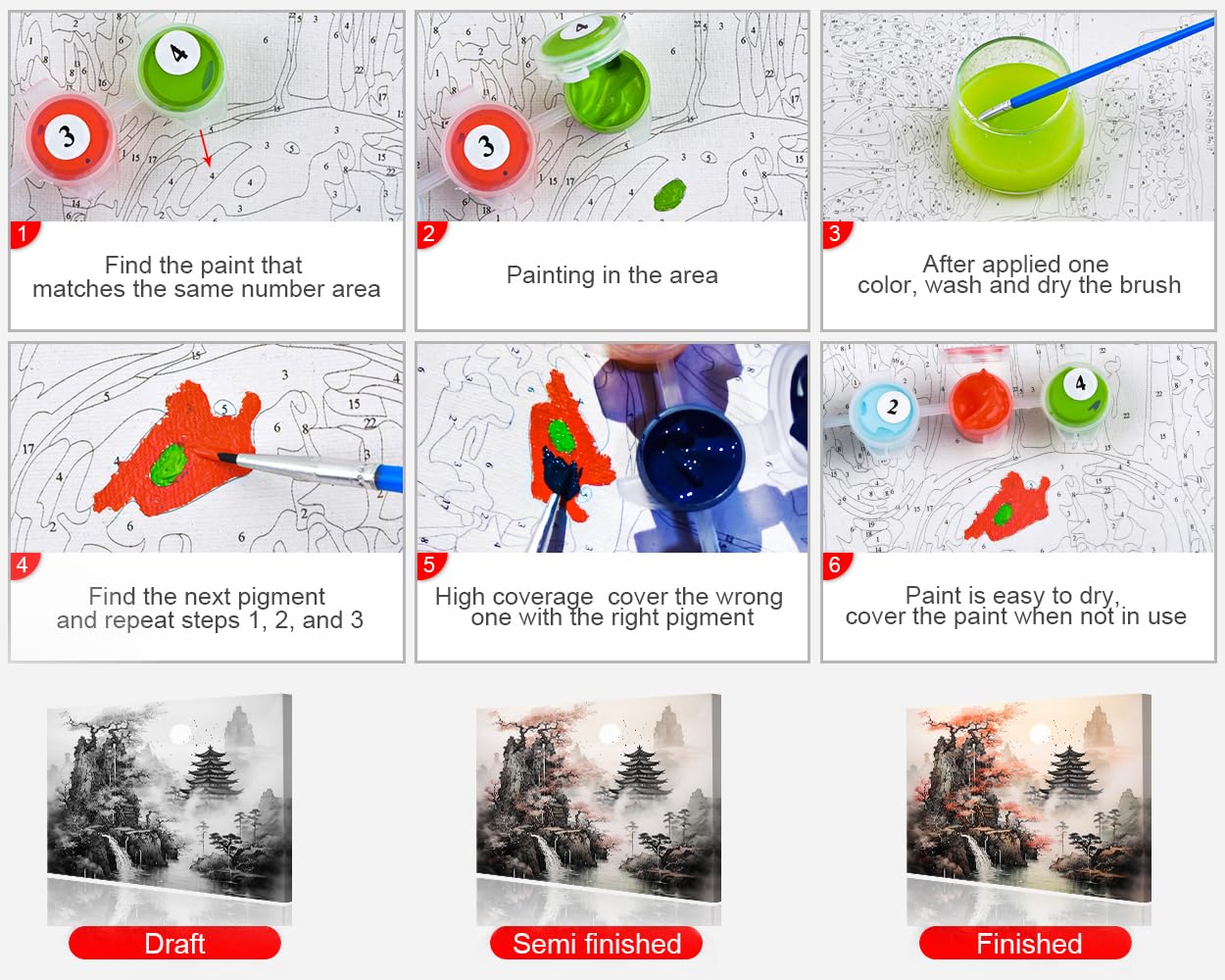 1
Find the paint that matches the same number area

2
Painting in the area

3
After applied one color, wash and dry the brush

4
Find the next pigment and repeat steps 1, 2, and 3

5
High coverage cover the wrong one with the right pigment

6
Paint is easy to dry, cover the paint when not in use

Draft

Semi finished

Finished