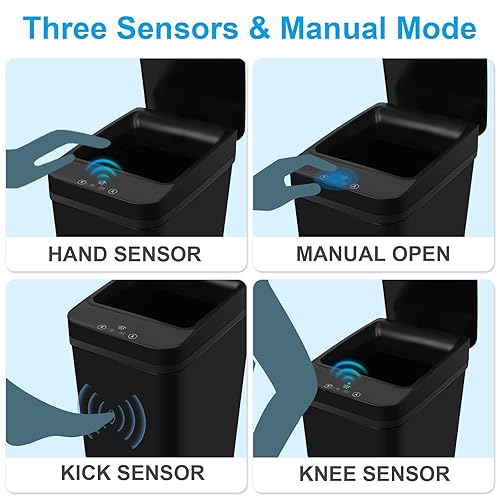 Three Sensors & Manual Mode

HAND SENSOR

MANUAL OPEN

KICK SENSOR

KNEE SENSOR