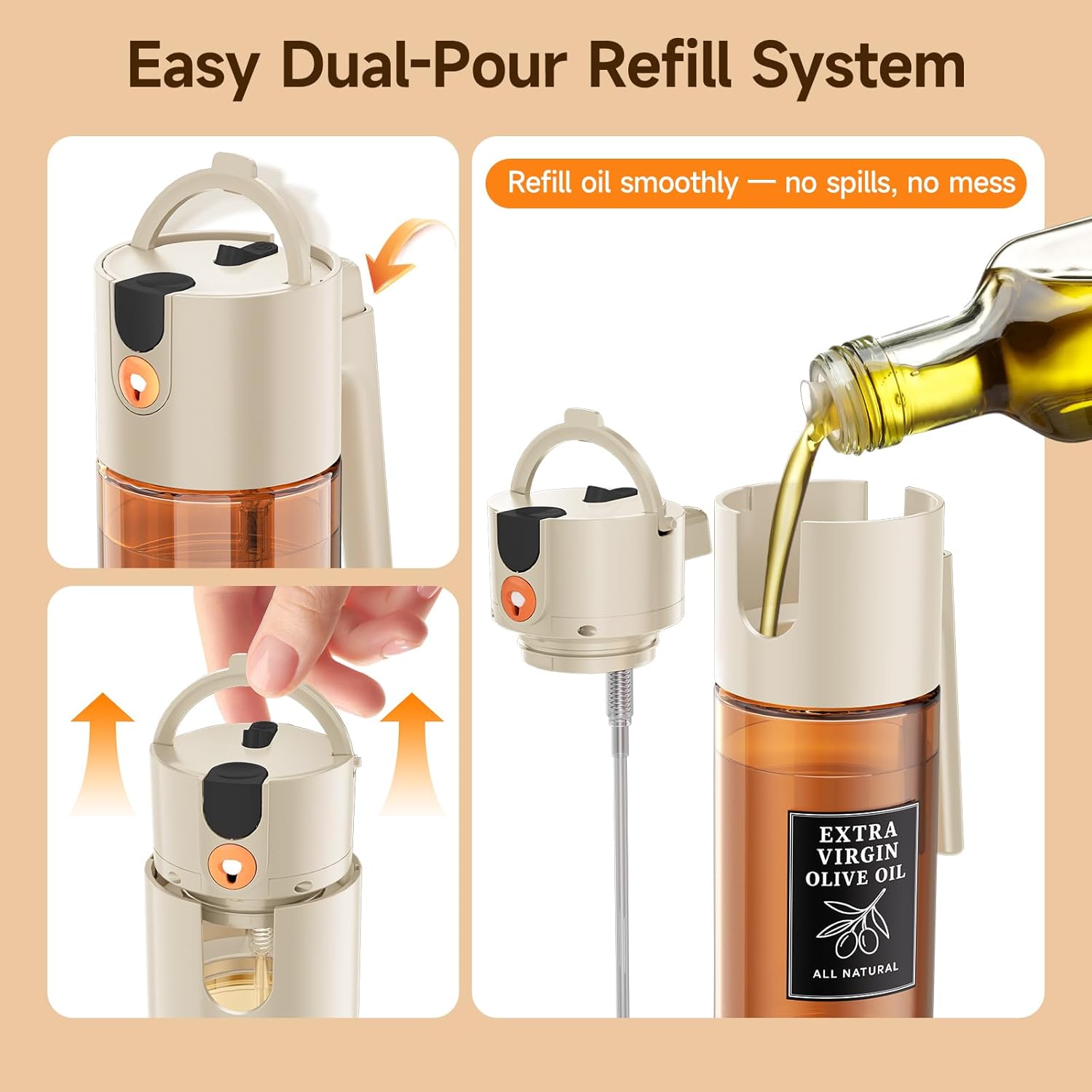 Easy Dual-Pour Refill System

Refill oil smoothly — no spills, no mess

EXTRA VIRGIN OLIVE OIL

ALL NATURAL