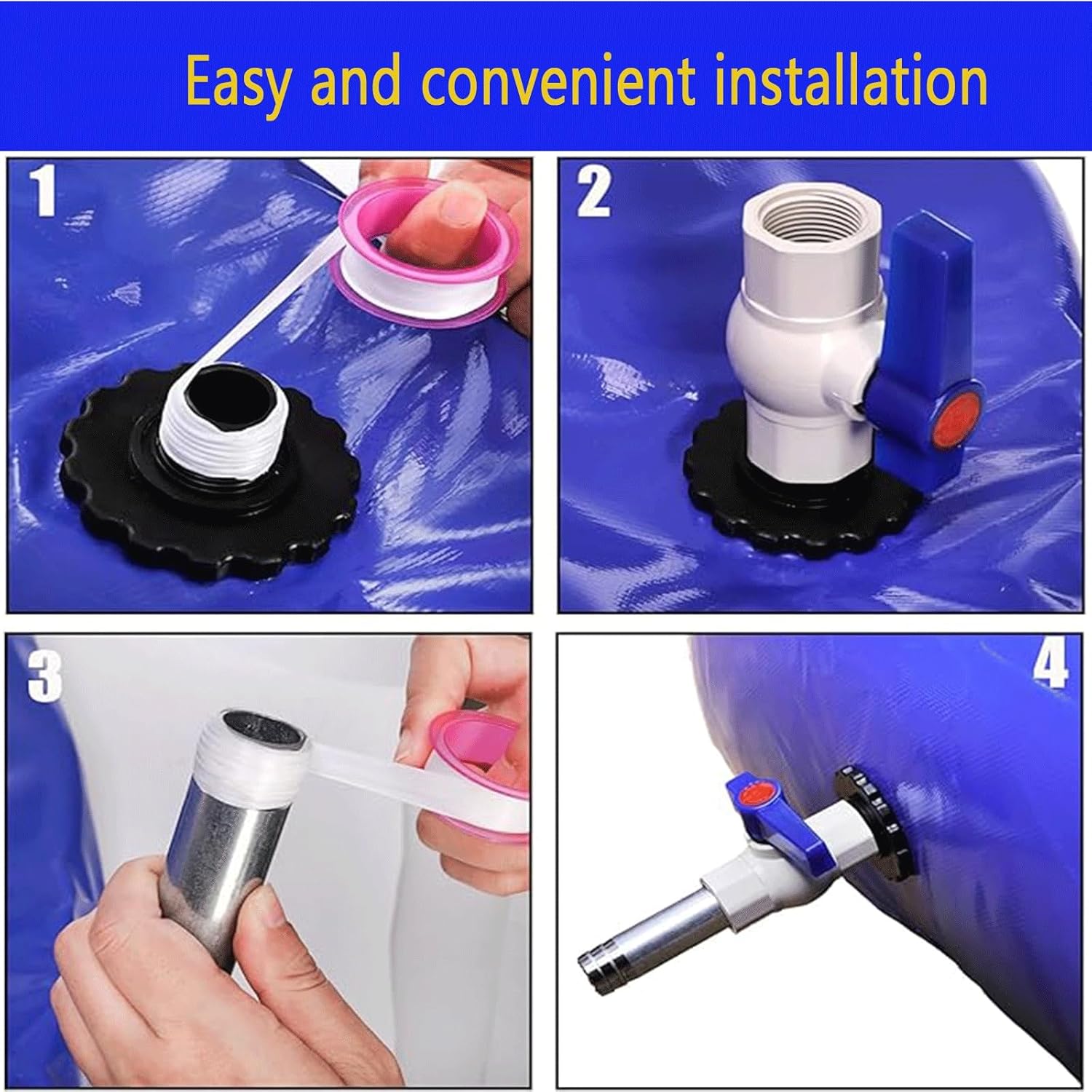 Easy and convenient installation

1

2

3

4