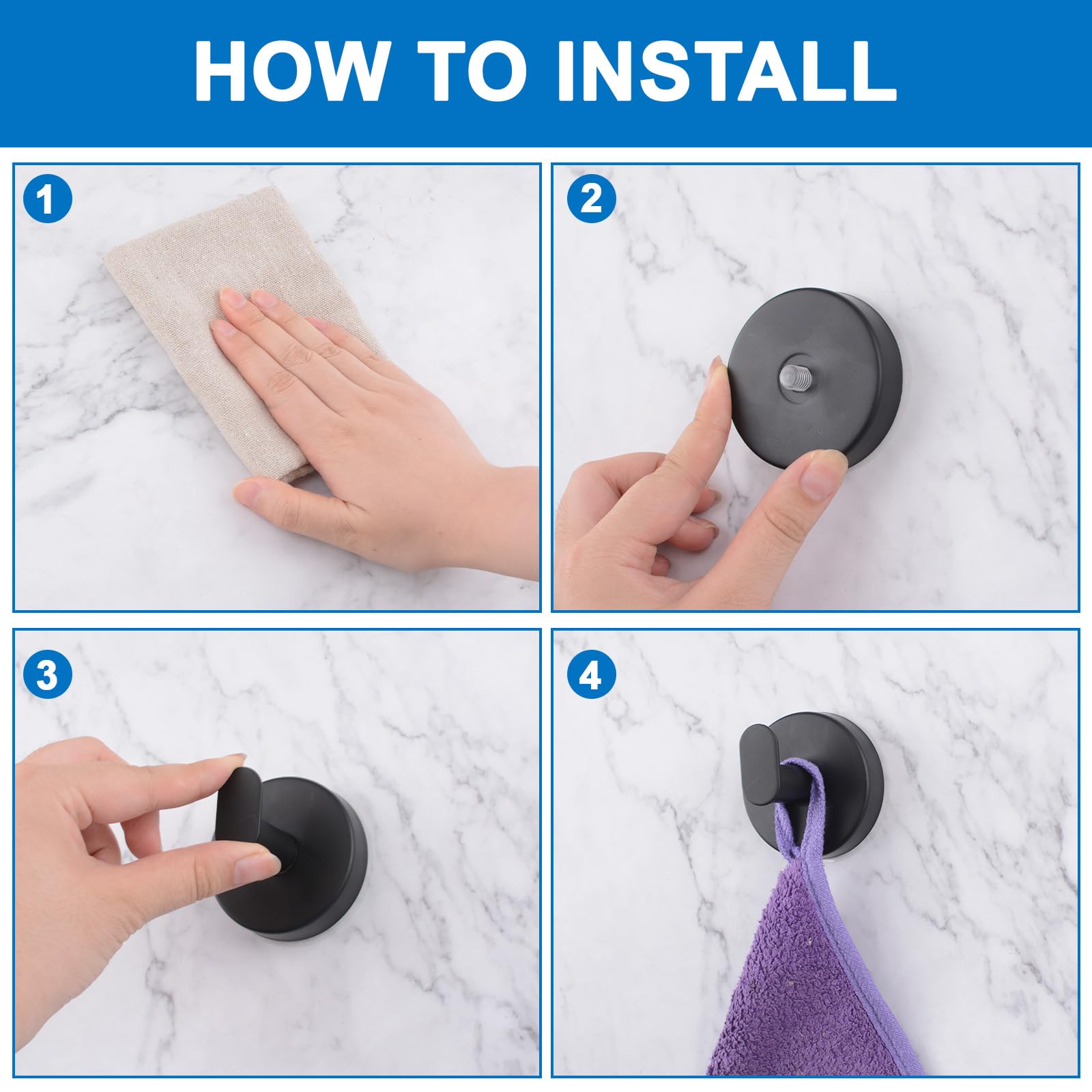 HOW TO INSTALL

1

2

3

4