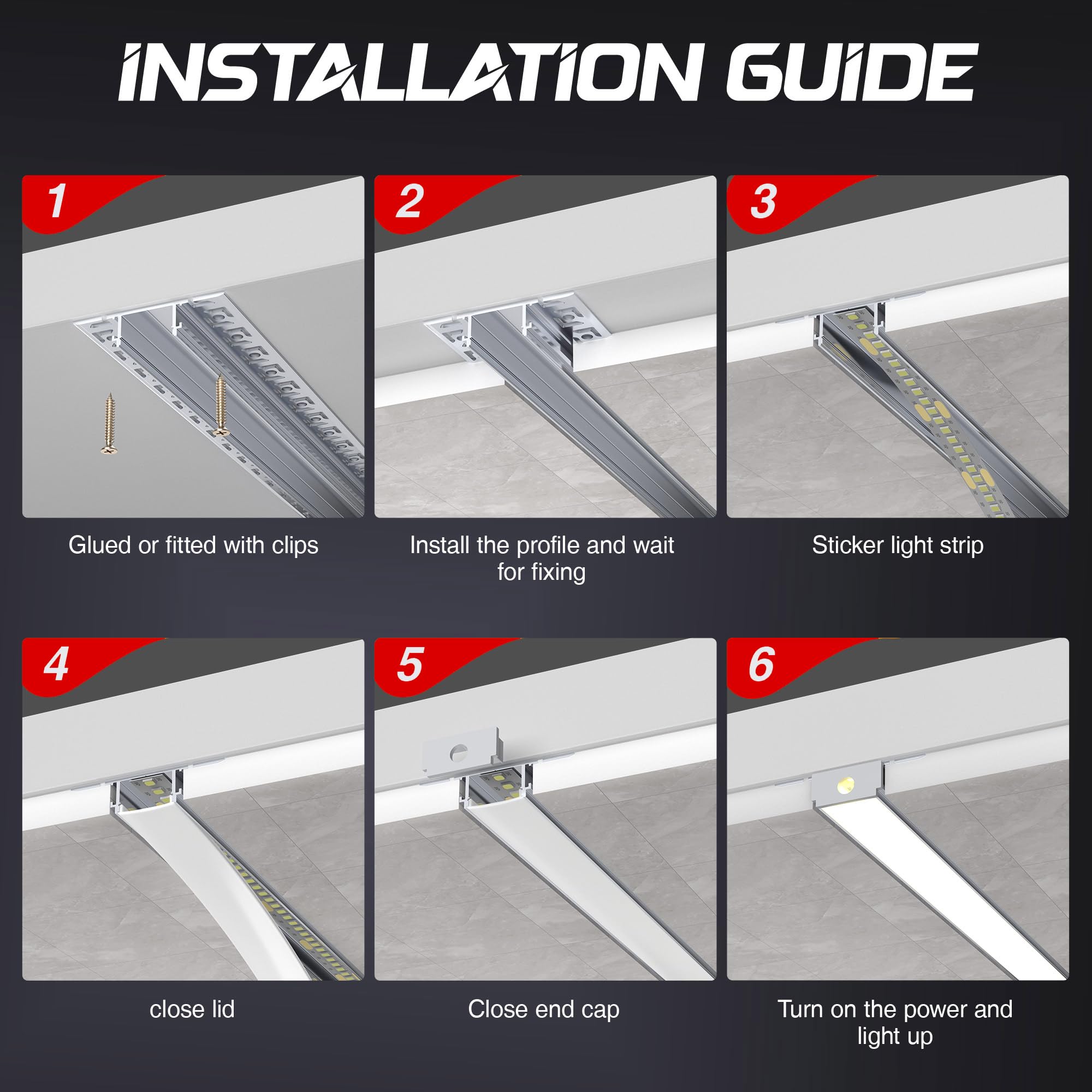 INSTALLATION GUIDE

1

Glued or fitted with clips

2

Install the profile and wait for fixing

3

Sticker light strip

4

close lid

5

Close end cap

6

Turn on the power and light up