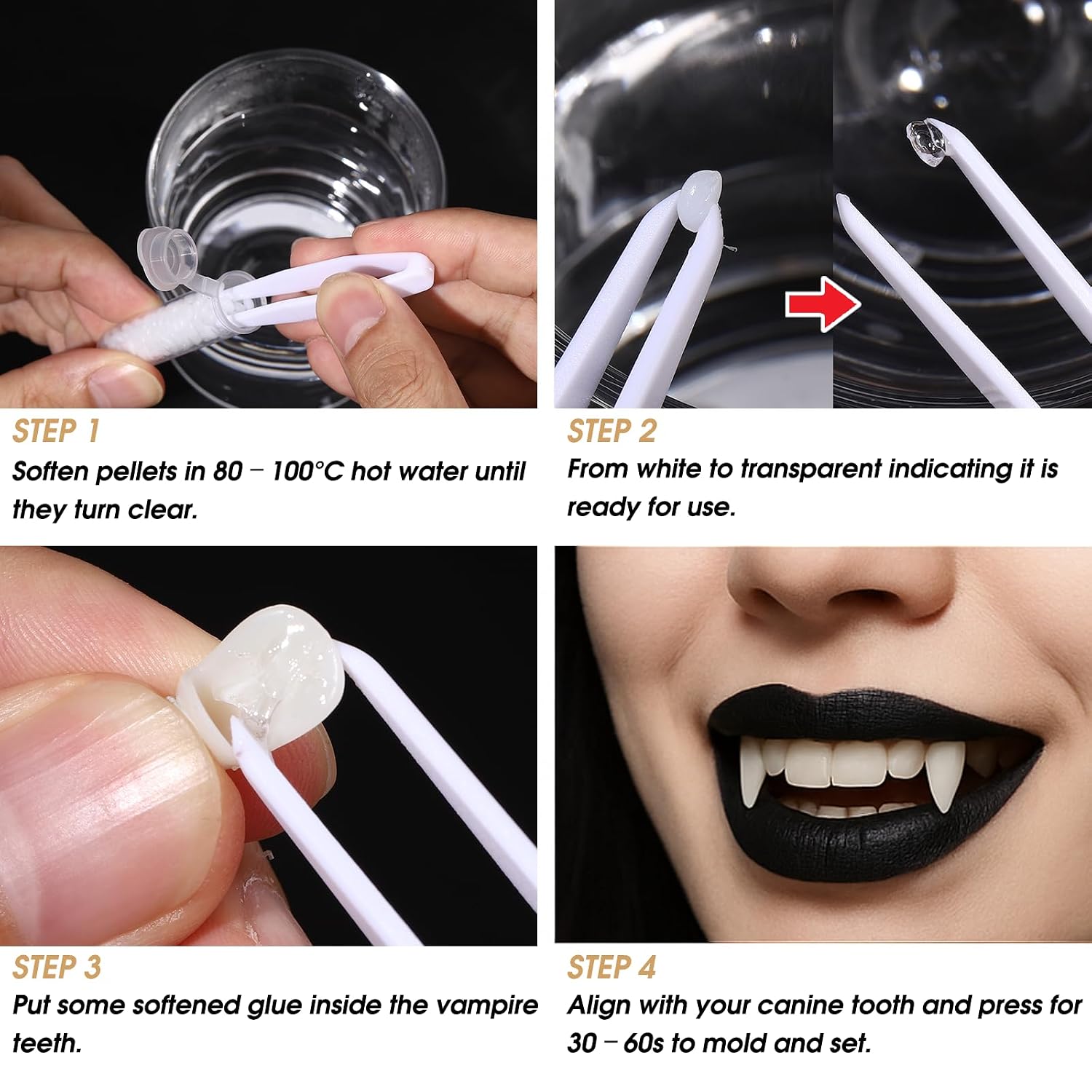 STEP 1
Soften pellets in 80 – 100°C hot water until they turn clear.

STEP 2
From white to transparent indicating it is ready for use.

STEP 3
Put some softened glue inside the vampire teeth.

STEP 4
Align with your canine tooth and press for 30 – 60s to mold and set.