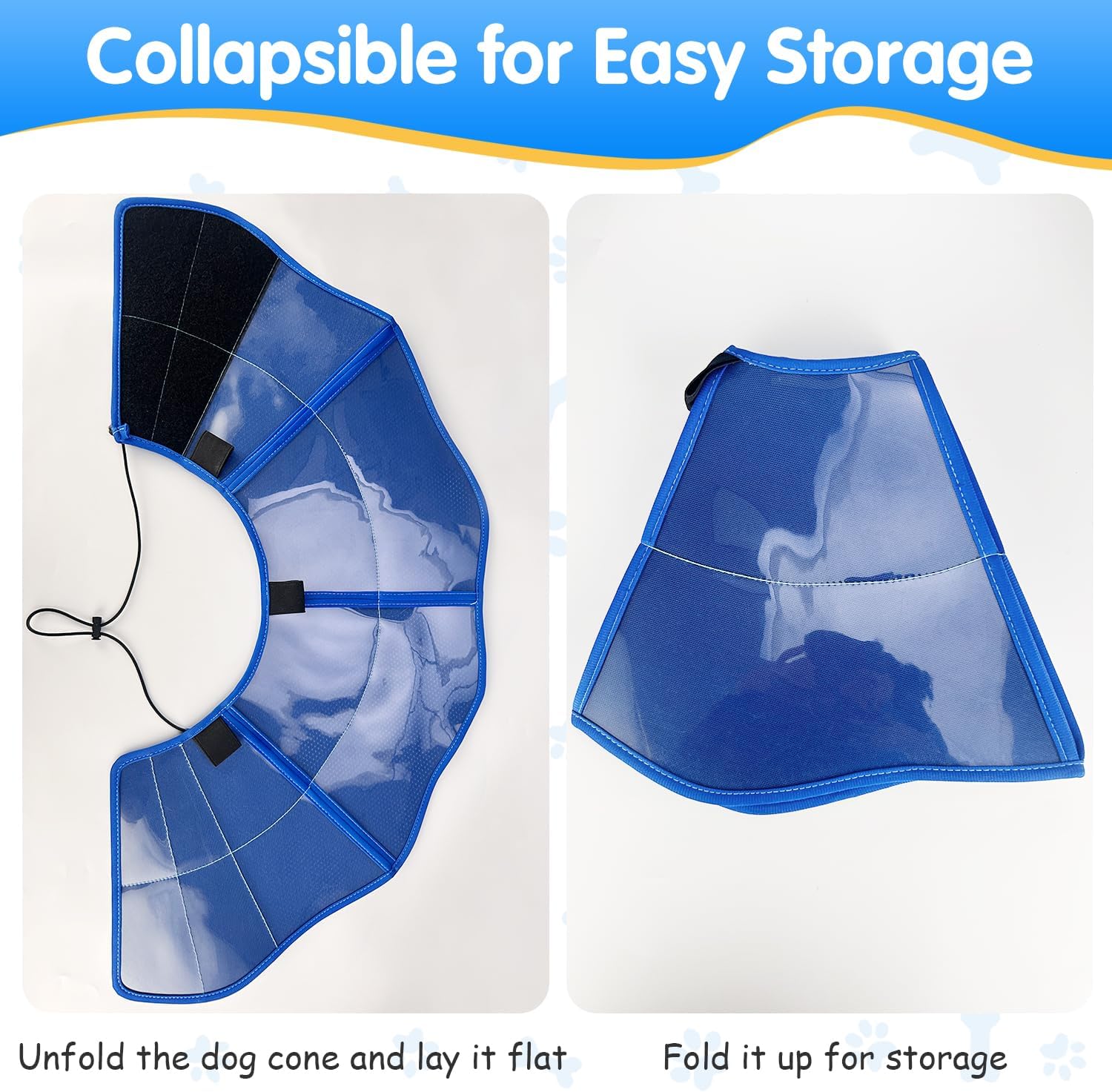 Collapsible for Easy Storage

Unfold the dog cone and lay it flat

Fold it up for storage