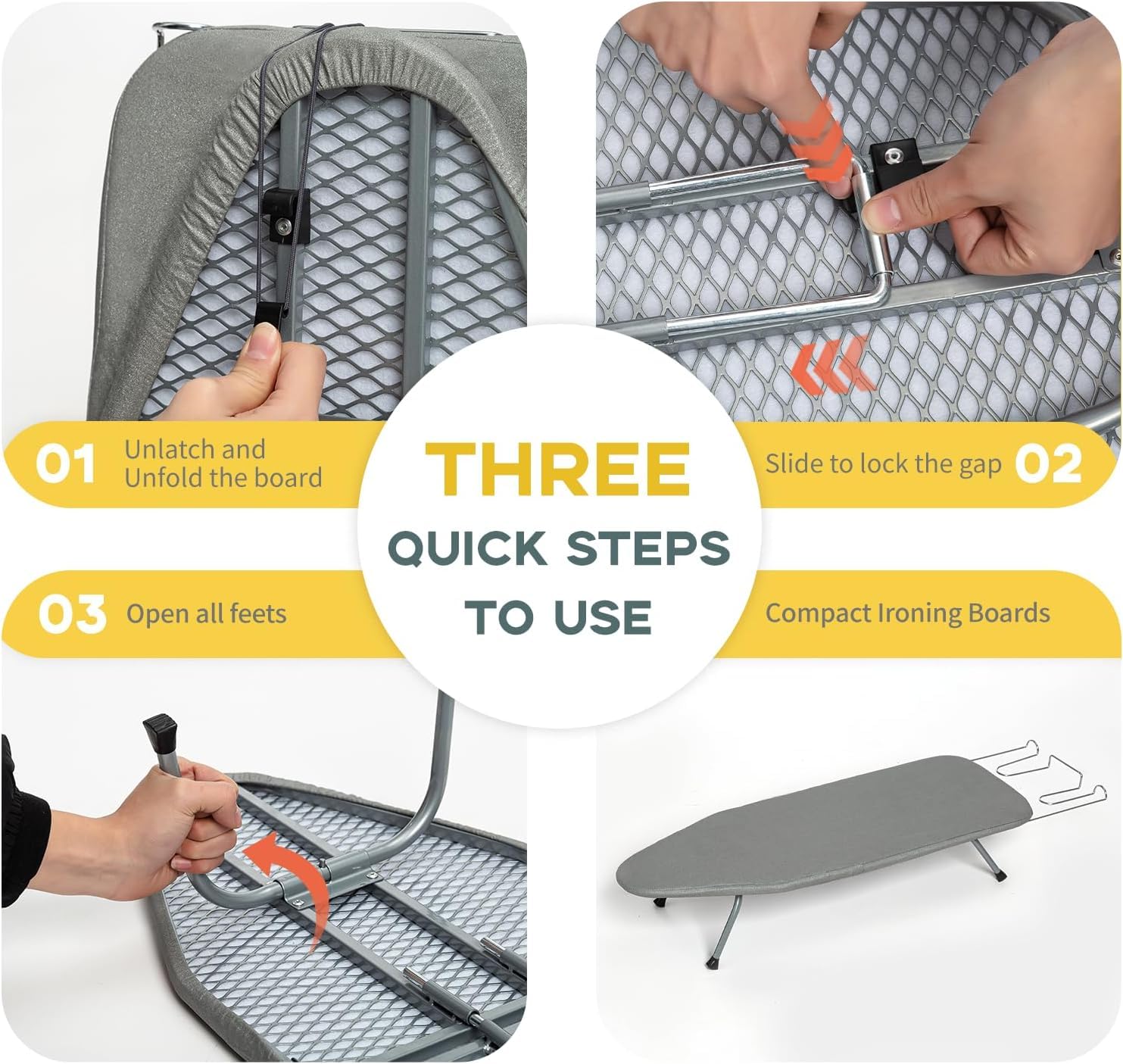 01 Unlatch and Unfold the board

THREE
QUICK STEPS
TO USE

Slide to lock the gap 02

03 Open all feets

Compact Ironing Boards