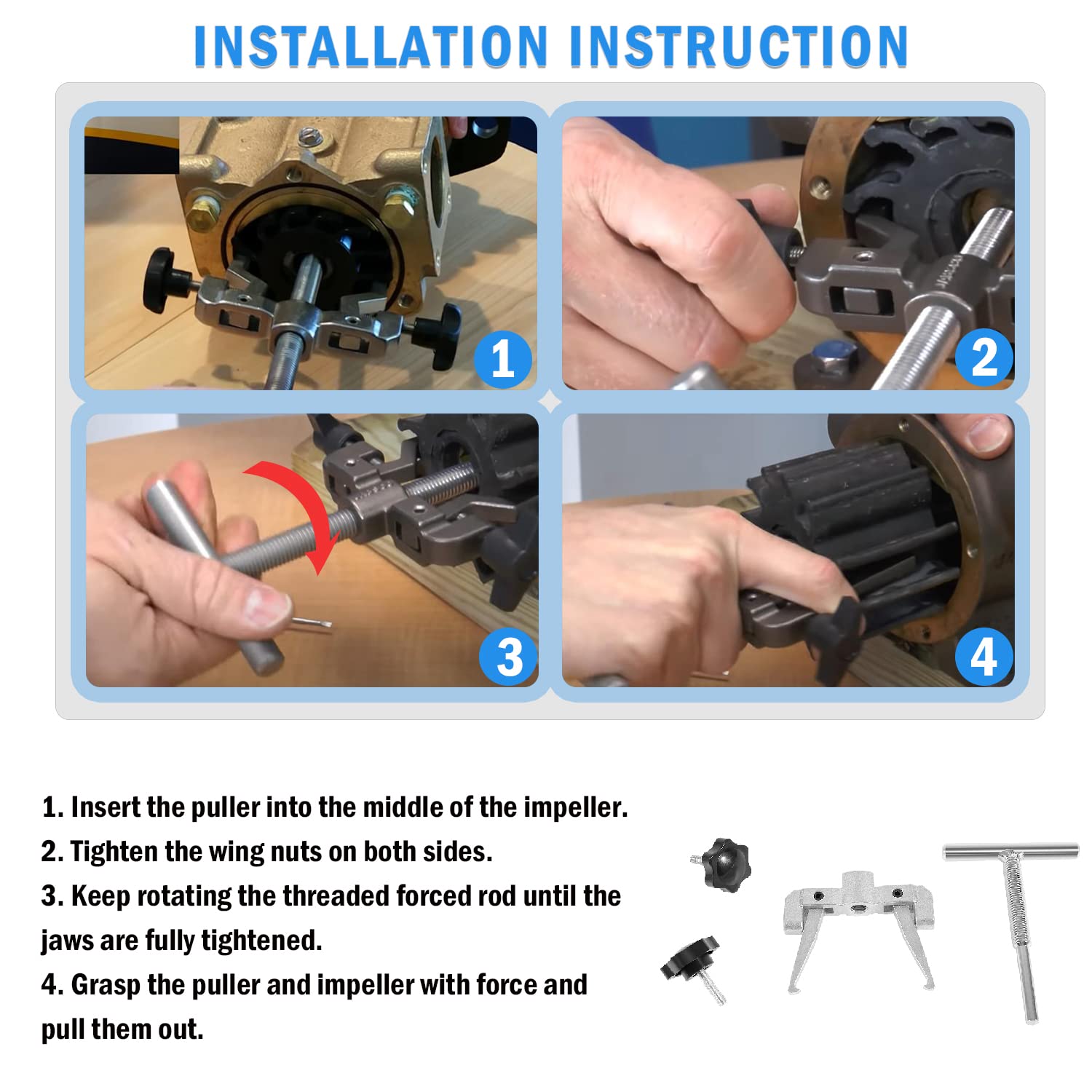 INSTALLATION INSTRUCTION

1

2

3

4

1. Insert the puller into the middle of the impeller.
2. Tighten the wing nuts on both sides.
3. Keep rotating the threaded forced rod until the jaws are fully tightened.
4. Grasp the puller and impeller with force and pull them out.