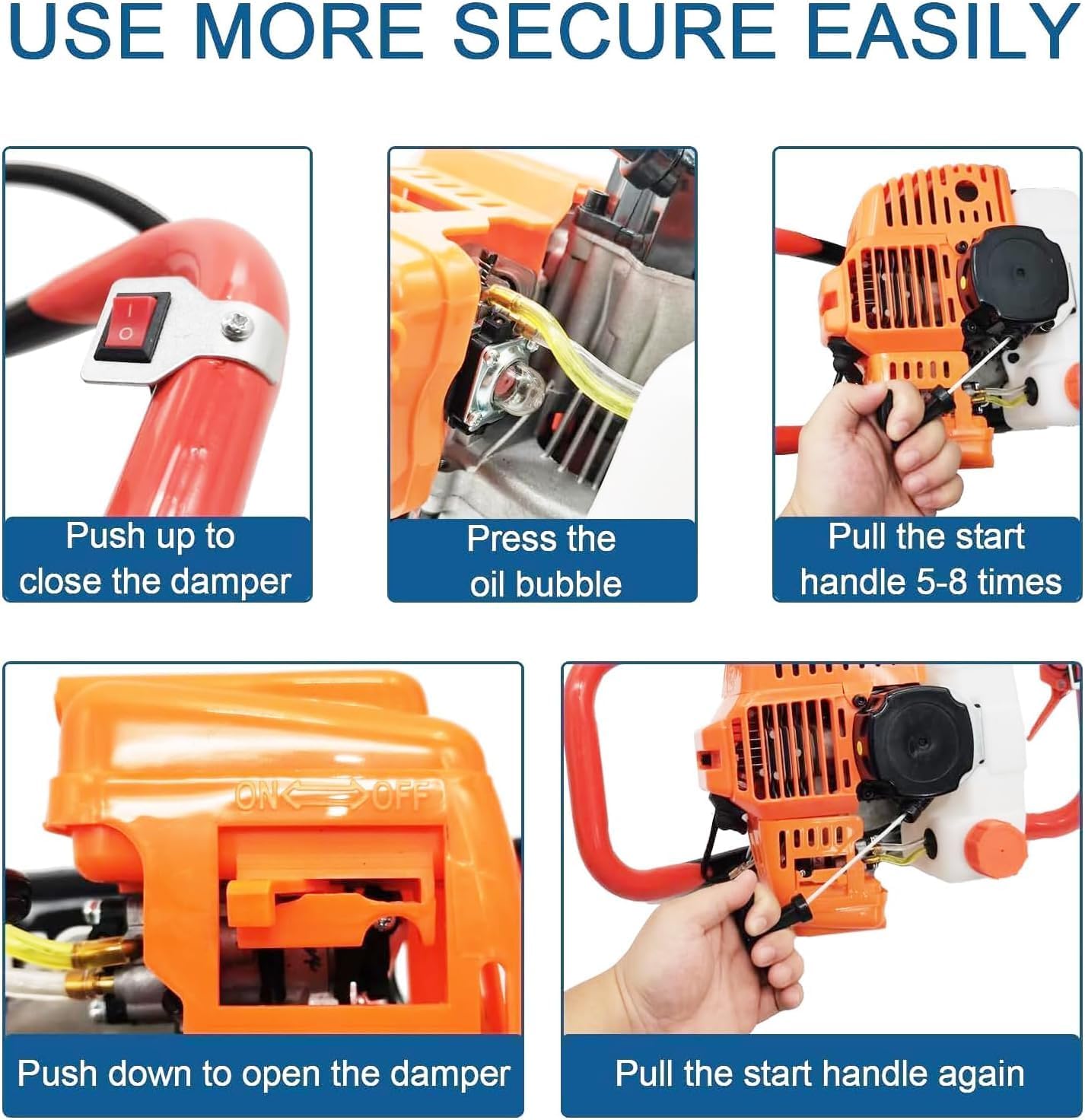 USE MORE SECURE EASILY

I
O

Push up to close the damper

Press the oil bubble

Pull the start handle 5-8 times

ON OFF

Push down to open the damper

Pull the start handle again