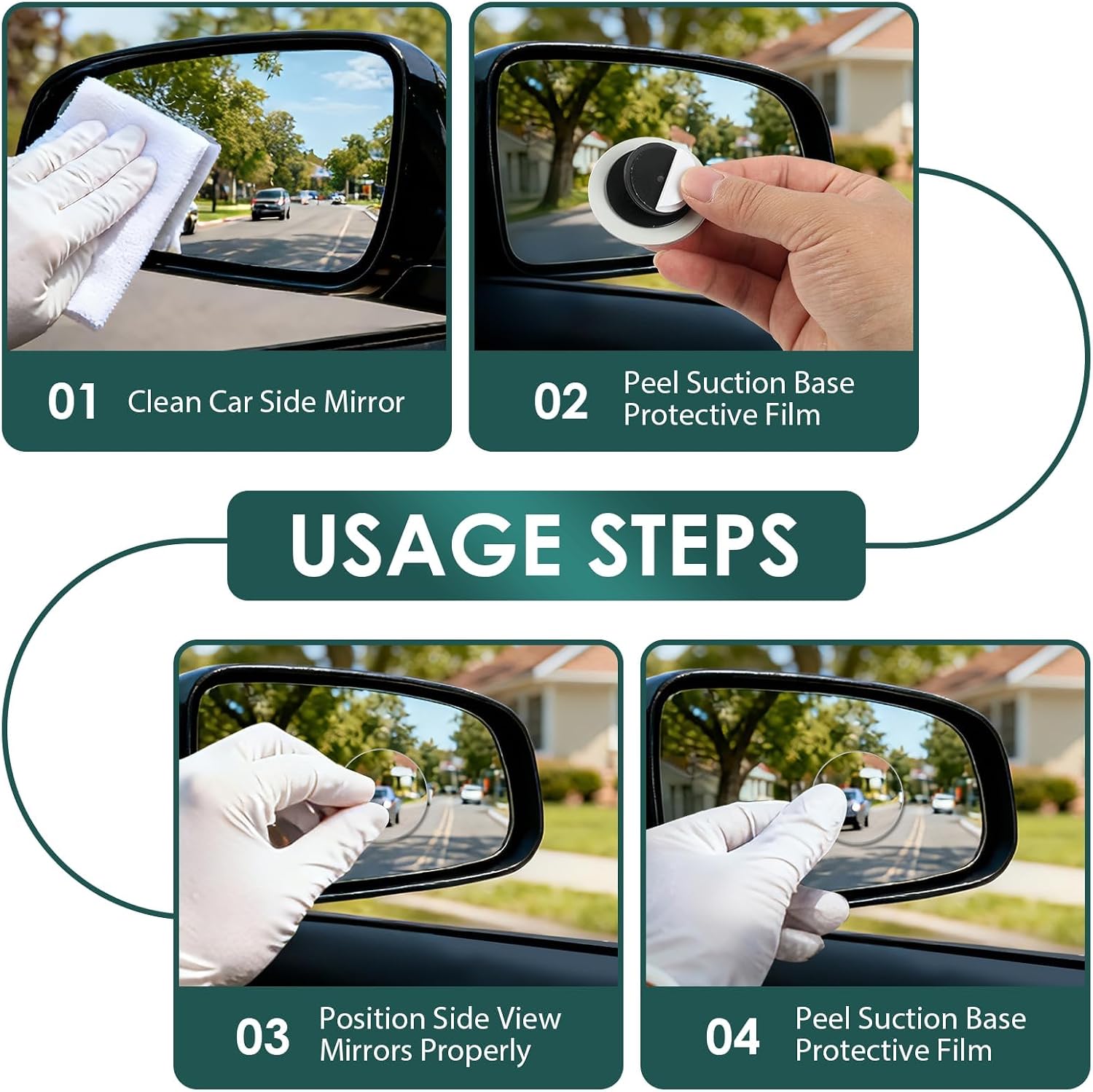 01 Clean Car Side Mirror

02 Peel Suction Base Protective Film

USAGE STEPS

03 Position Side View Mirrors Properly

04 Peel Suction Base Protective Film