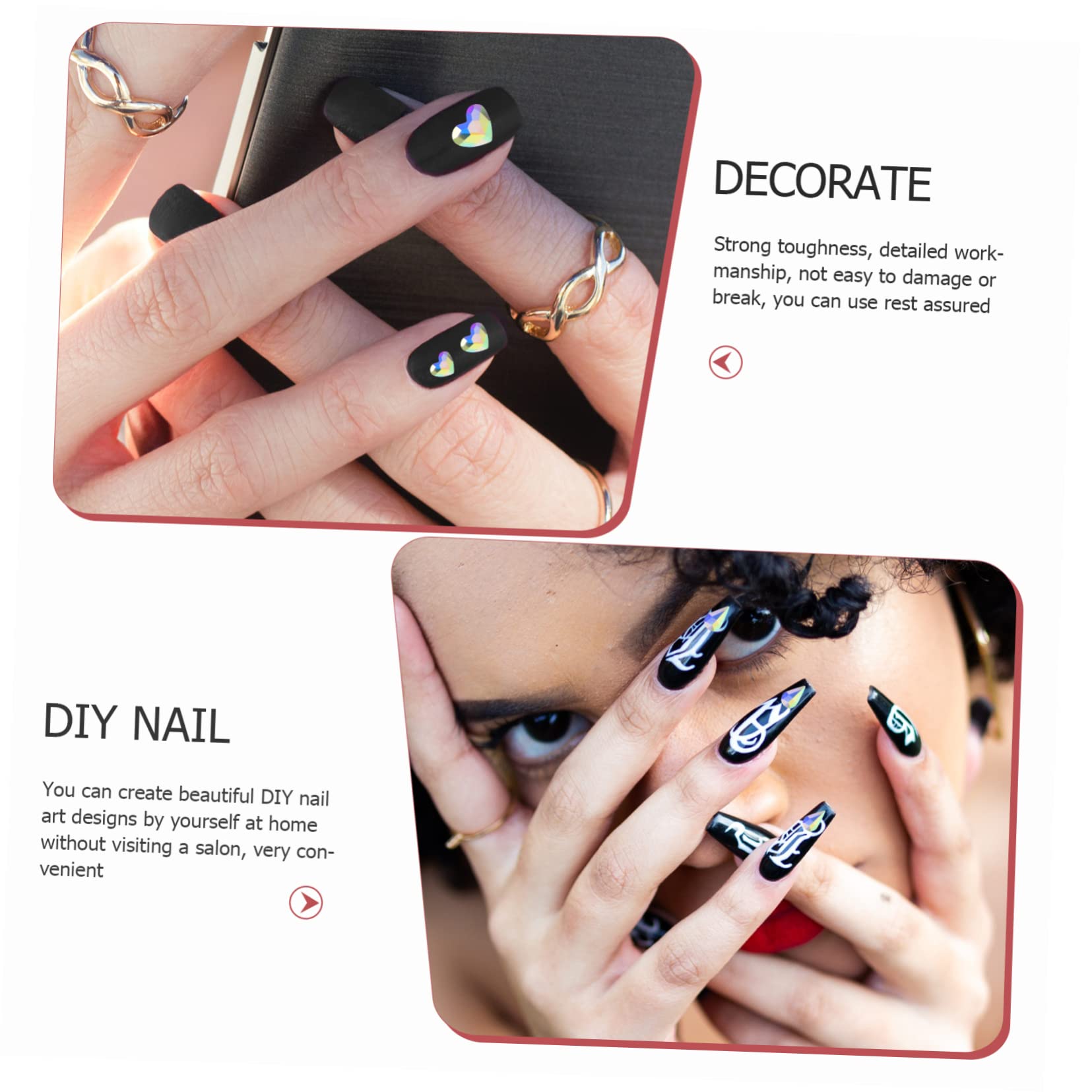 DECORATE

Strong toughness, detailed workmanship, not easy to damage or break, you can use rest assured

DIY NAIL

You can create beautiful DIY nail art designs by yourself at home without visiting a salon, very convenient